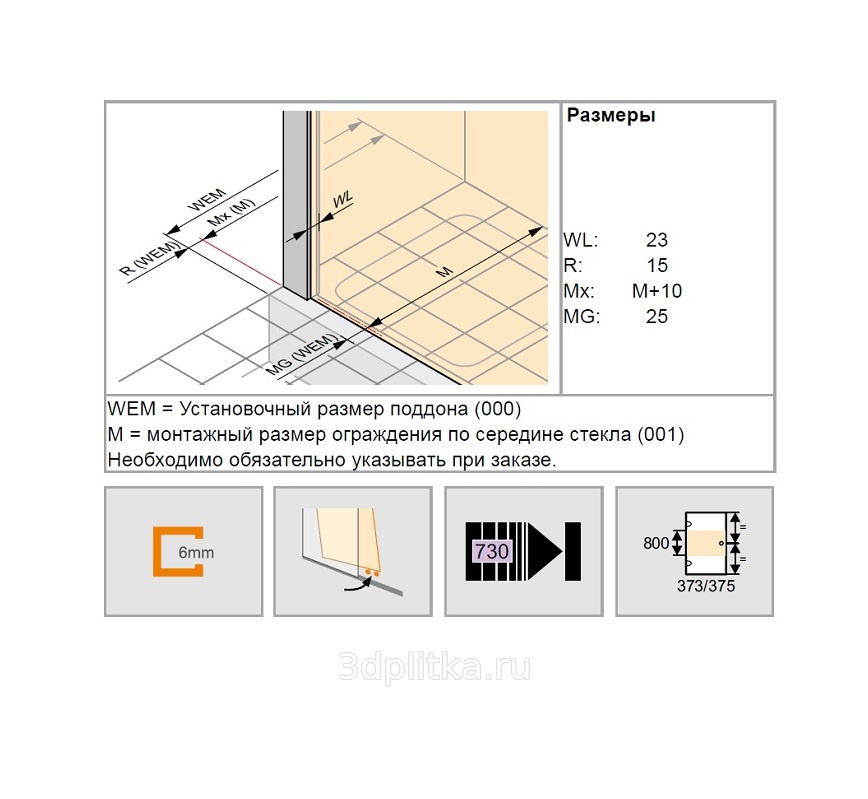 WEM
Mx (M)
R (WEM)
WL
M
MG (WEM)

Размеры

| WL: | 23 |
|---|---|
| R: | 15 |
| Mx: | M+10 |
| MG: | 25 |

WEM = Установочный размер поддона (000)
M = монтажный размер ограждения по середине стекла (001)
Необходимо обязательно указывать при заказе.

6mm

730

800
=
=
373/375

3dplitka.ru