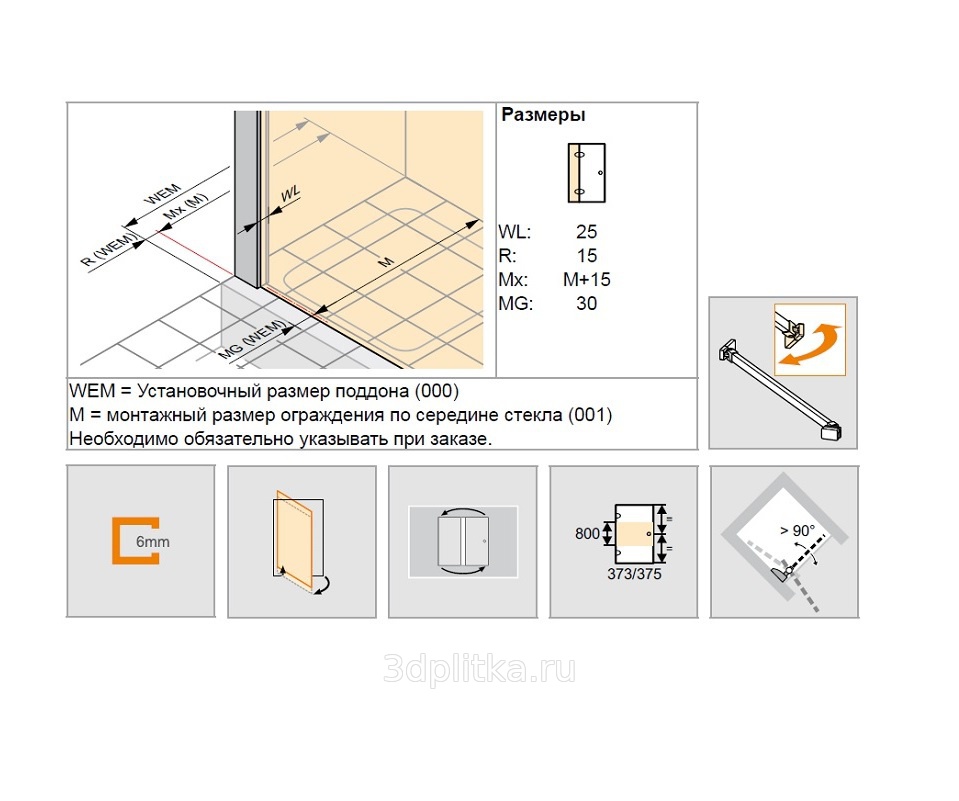 WEM
Mx (M)
R (WEM)
WL
M
MG (WEM)

Размеры

| WL: | 25 |
|---|---|
| R: | 15 |
| Mx: | M+15 |
| MG: | 30 |

WEM = Установочный размер поддона (000)
M = монтажный размер ограждения по середине стекла (001)
Необходимо обязательно указывать при заказе.

6mm

800
=
=
373/375

> 90°

3dplitka.ru