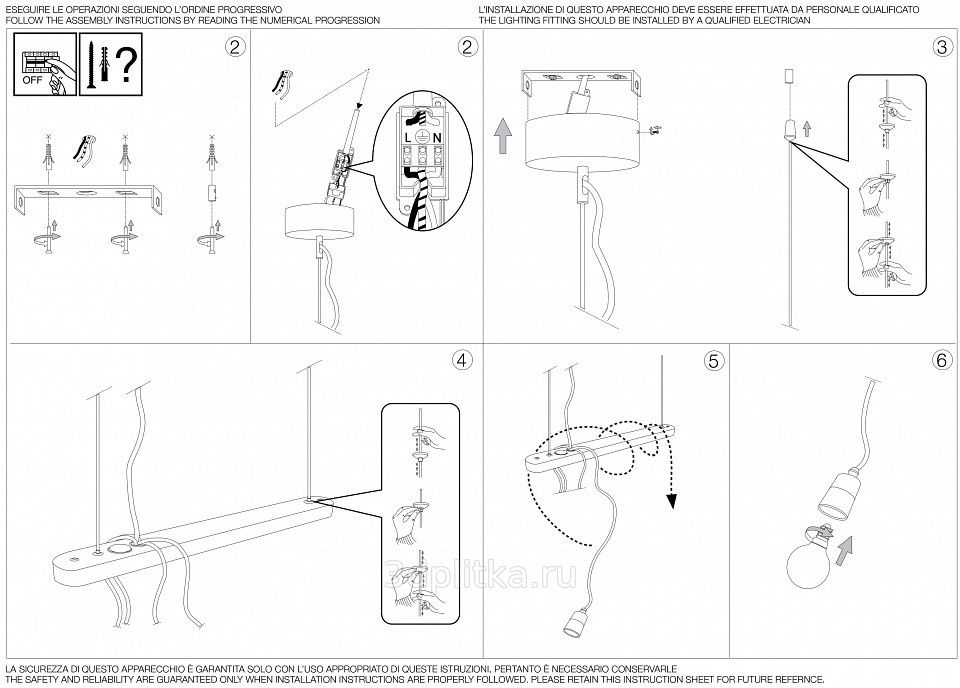 ESEGUIRE LE OPERAZIONI SEGUENDO L'ORDINE PROGRESSIVO
FOLLOW THE ASSEMBLY INSTRUCTIONS BY READING THE NUMERICAL PROGRESSION

L'INSTALLAZIONE DI QUESTO APPARECCHIO DEVE ESSERE EFFETTUATA DA PERSONALE QUALIFICATO
THE LIGHTING FITTING SHOULD BE INSTALLED BY A QUALIFIED ELECTRICIAN

OFF

?

2

2

L N

3

4

5

6

3dplitka.ru

LA SICUREZZA DI QUESTO APPARECCHIO È GARANTITA SOLO CON L'USO APPROPRIATO DI QUESTE ISTRUZIONI, PERTANTO È NECESSARIO CONSERVARLE
THE SAFETY AND RELIABILITY ARE GUARANTEED ONLY WHEN INSTALLATION INSTRUCTIONS ARE PROPERLY FOLLOWED. PLEASE RETAIN THIS INSTRUCTION SHEET FOR FUTURE REFERNCE.