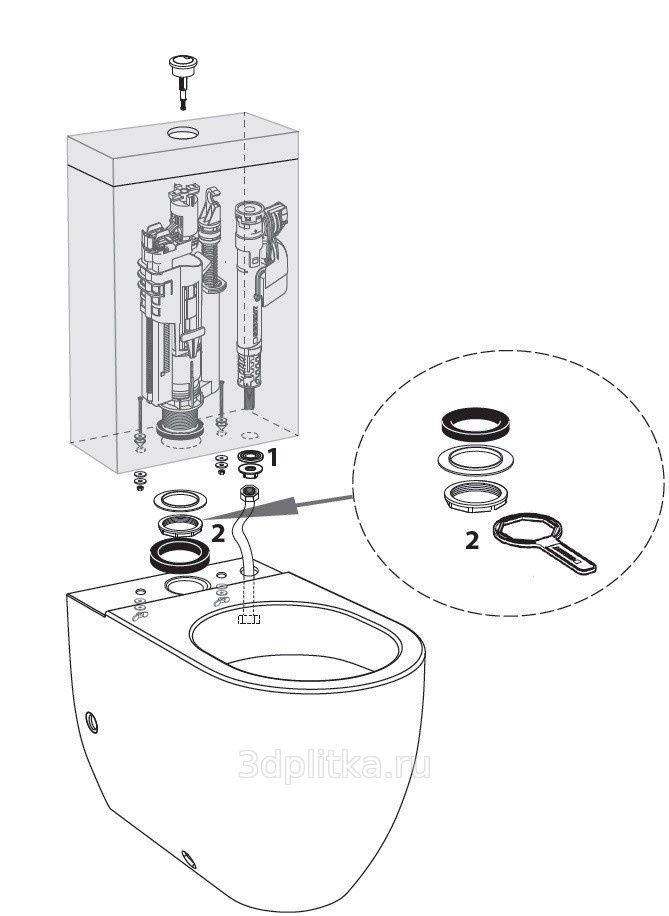 1
2
2
3dplitka.ru