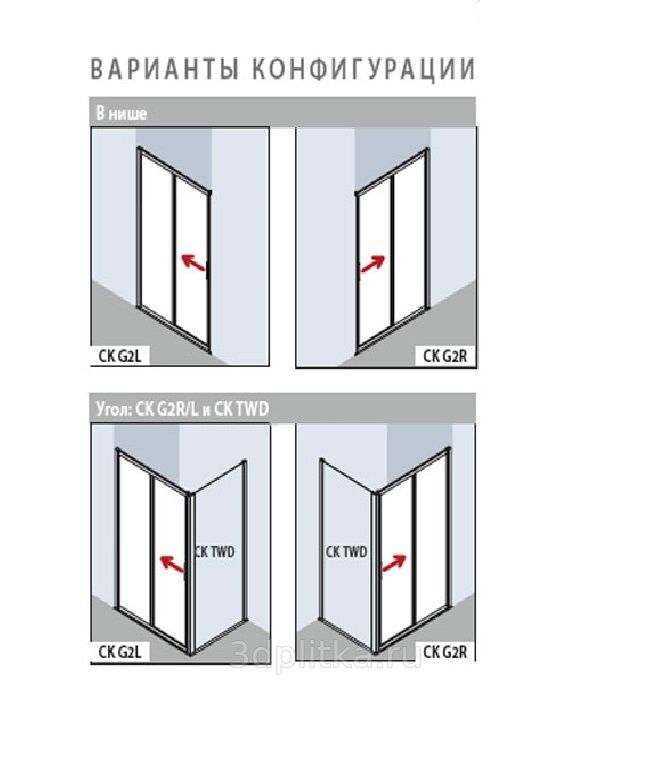 ВАРИАНТЫ КОНФИГУРАЦИИ

В нише

CK G2L

CK G2R

Угол: CK G2R/L и CK TWD

CK TWD

CK G2L

CK TWD

CK G2R

3dplitka.ru