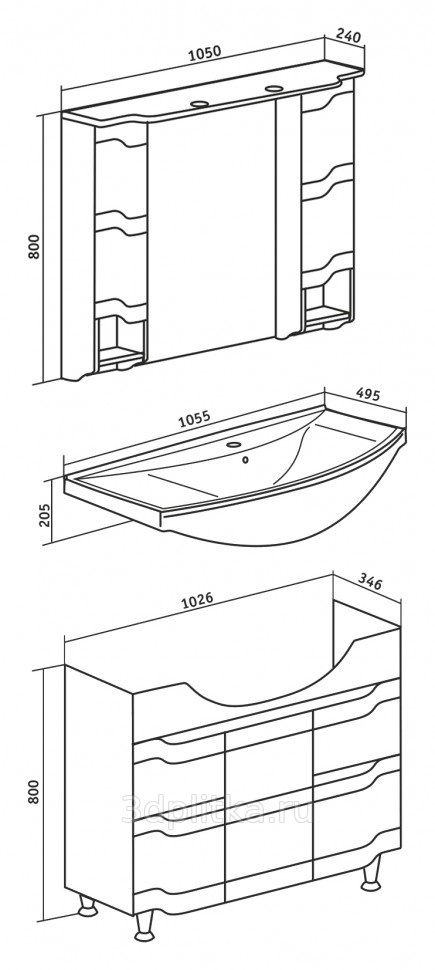 1050
240
800
1055
495
205
1026
346
800
3dplitka.ru