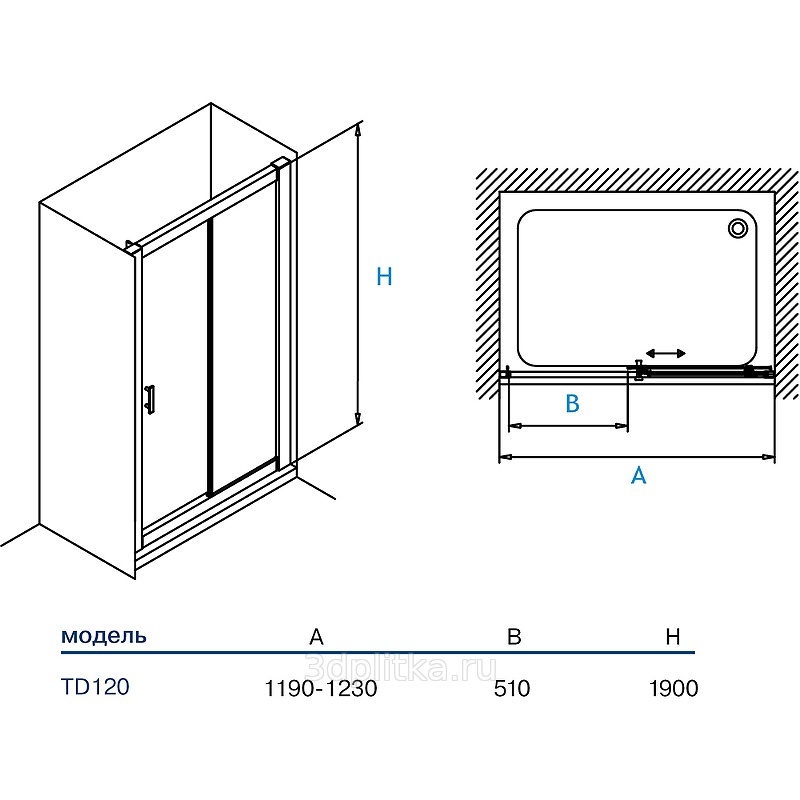 H

B

A

| модель | A | B | H |
|---|---|---|---|
| TD120 | 1190-1230 | 510 | 1900 |

3dplitka.ru