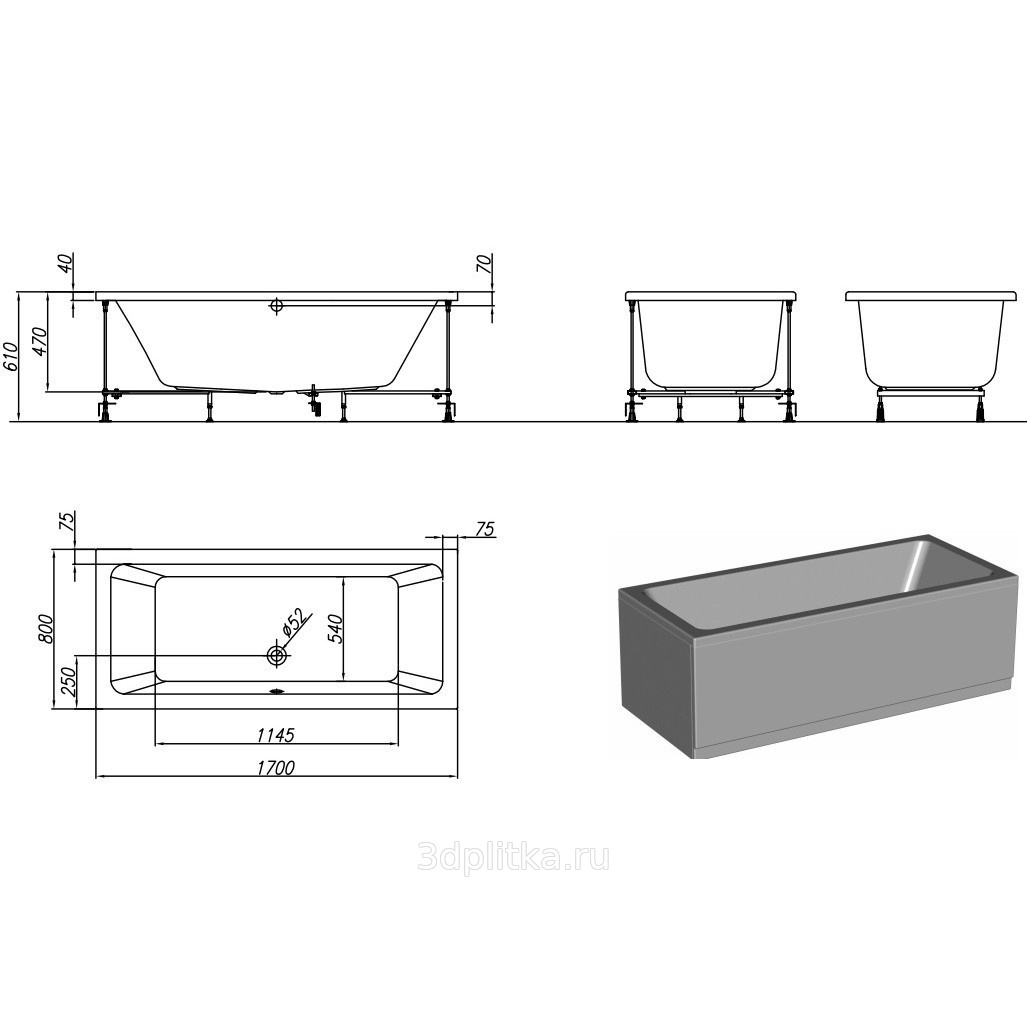 40
70
610
470
75
75
800
250
ø52
540
1145
1700
3dplitka.ru