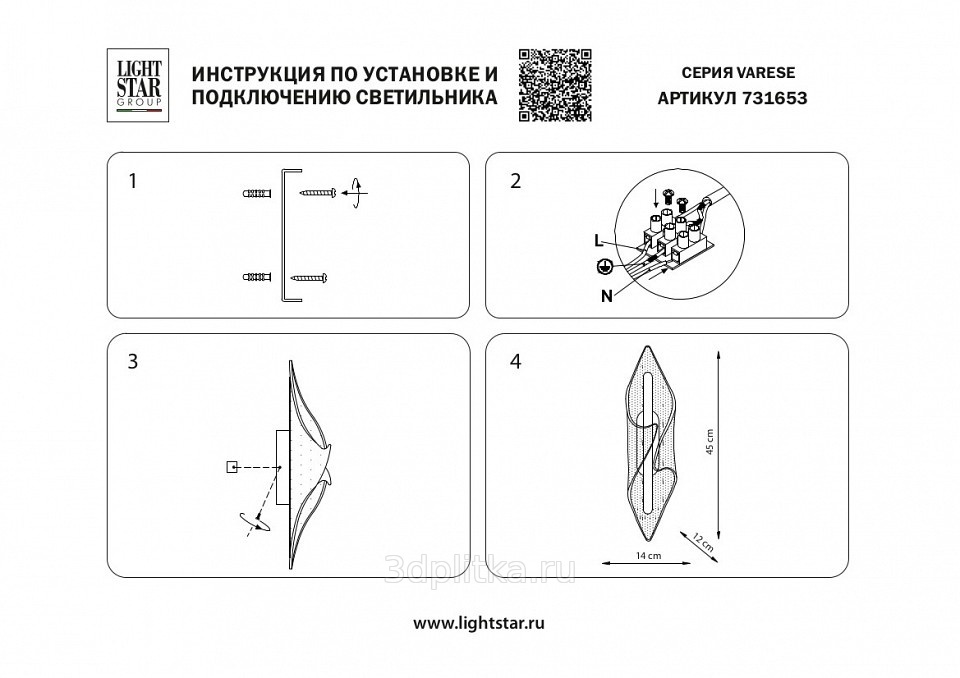 LIGHT STAR GROUP

ИНСТРУКЦИЯ ПО УСТАНОВКЕ И ПОДКЛЮЧЕНИЮ СВЕТИЛЬНИКА

СЕРИЯ VARESE
АРТИКУЛ 731653

1

2

L

N

3

4

45 cm

12 cm

14 cm

3dplitka.ru

www.lightstar.ru