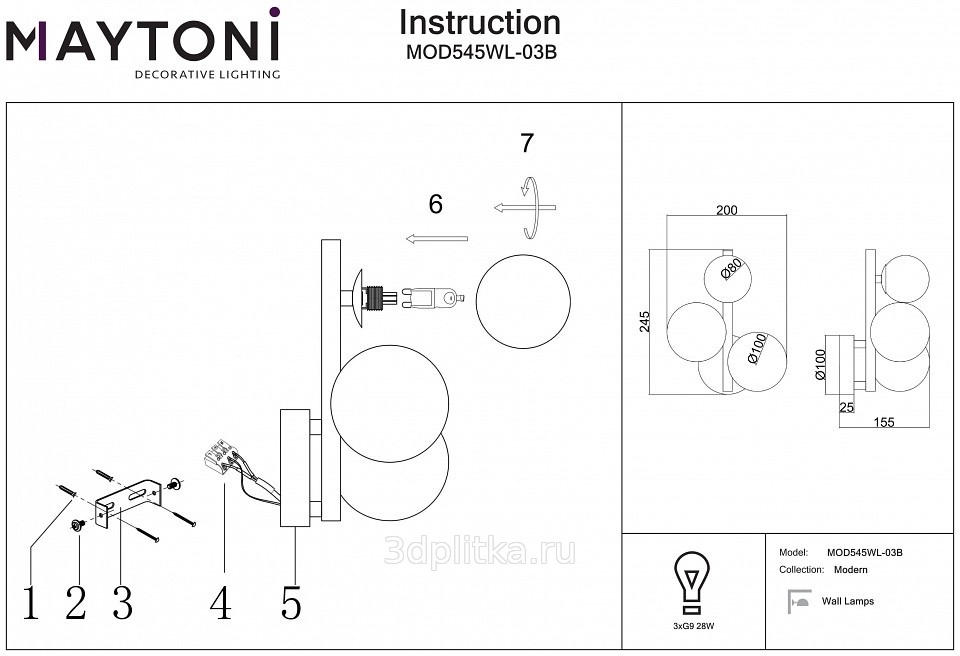 MAYTONI
DECORATIVE LIGHTING

Instruction
MOD545WL-03B

7
6

1 2 3 4 5

3dplitka.ru

200
Ø80
245
Ø100
Ø100
25
155

3xG9 28W

Model: MOD545WL-03B
Collection: Modern
Wall Lamps