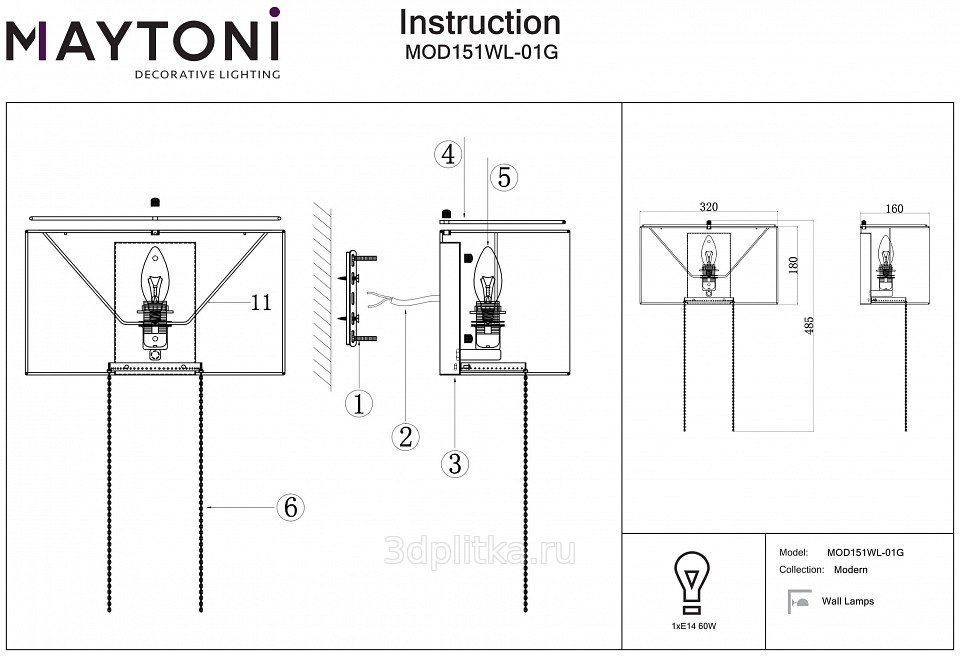 MAYTONI
DECORATIVE LIGHTING

Instruction
MOD151WL-01G

4
5
11
1
2
3
6

320
160
180
485

3dplitka.ru

1xE14 60W

Model: MOD151WL-01G
Collection: Modern
Wall Lamps