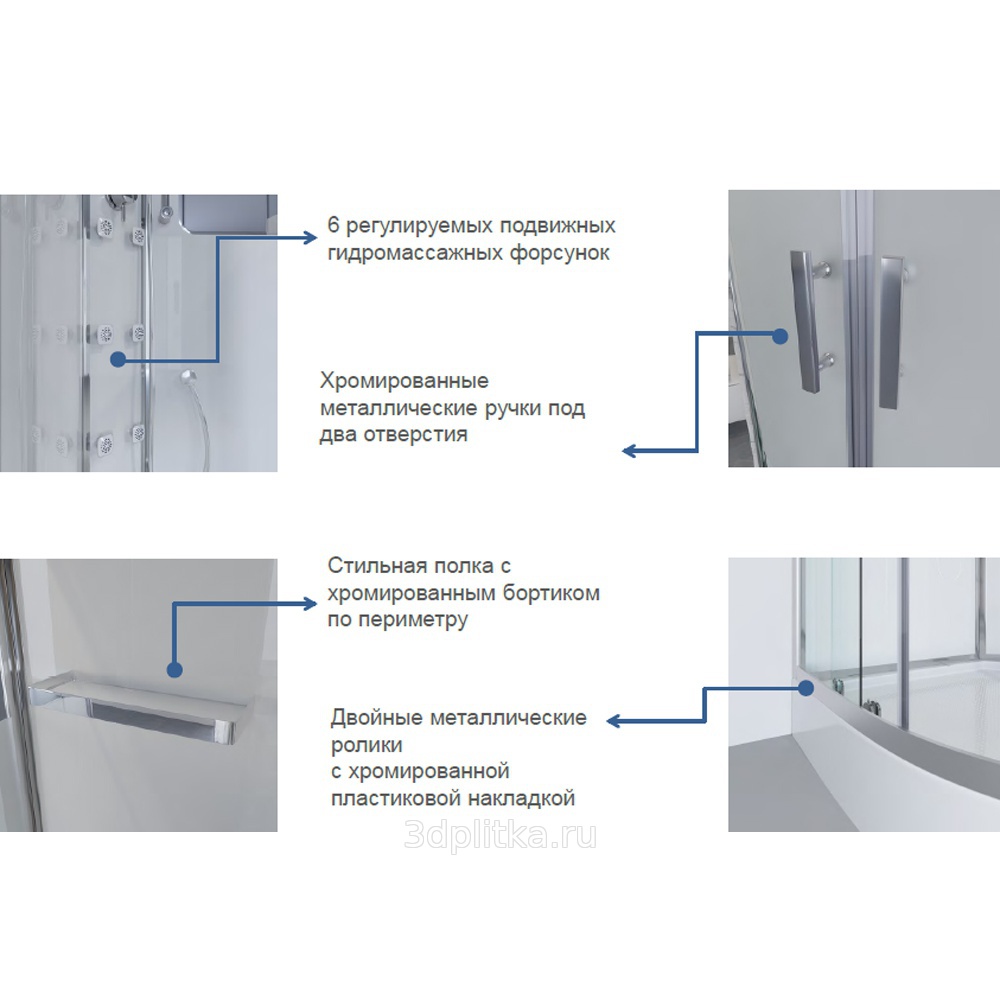 6 регулируемых подвижных гидромассажных форсунок

Хромированные металлические ручки под два отверстия

Стильная полка с хромированным бортиком по периметру

Двойные металлические ролики
с хромированной пластиковой накладкой

3dplitka.ru