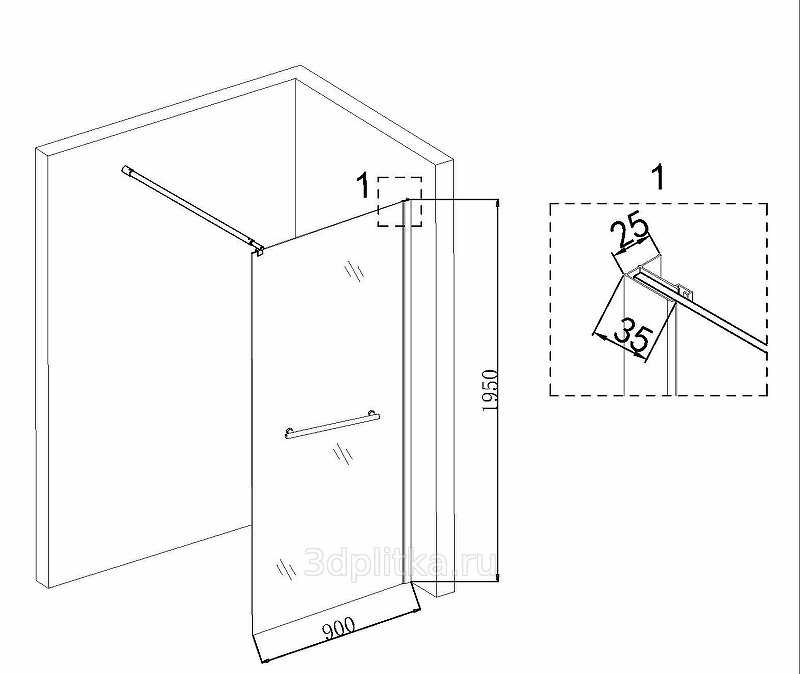 1
1950
900
3dplitka.ru
1
25
35