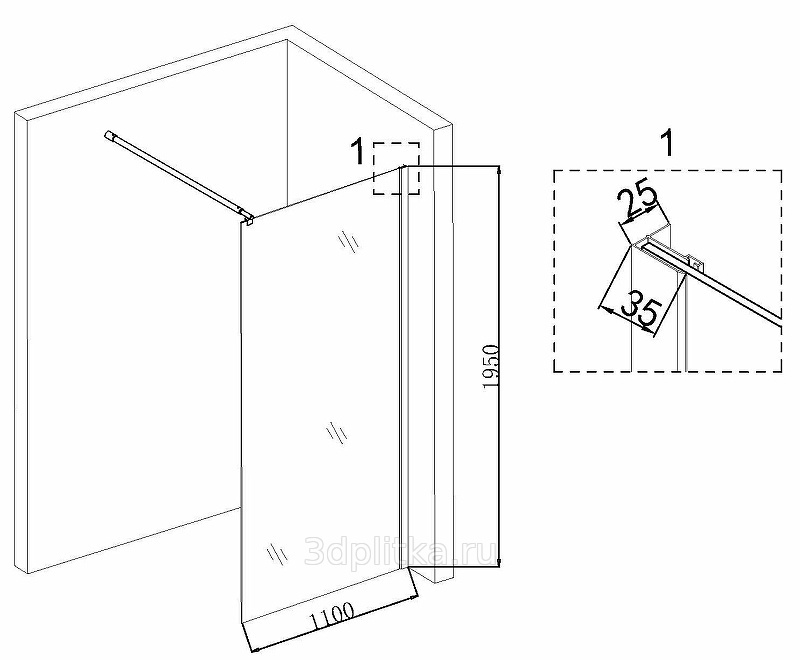 1
1950
3dplitka.ru
1100
1
25
35