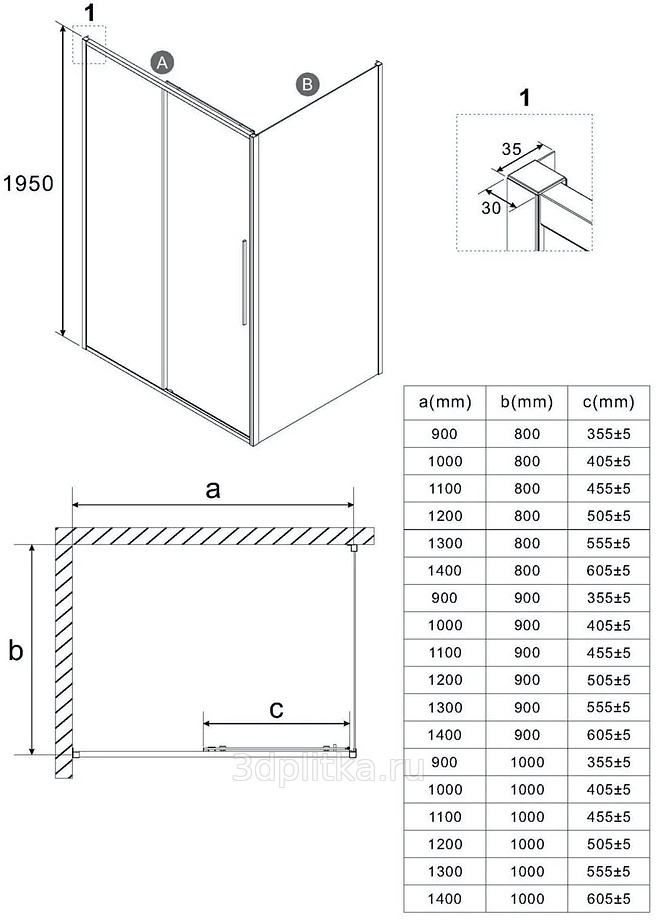 1

A

B

1950

1

35

30

a

b

c

3dplitka.ru

| a(mm) | b(mm) | c(mm) |
|---|---|---|
| 900 | 800 | 355±5 |
| 1000 | 800 | 405±5 |
| 1100 | 800 | 455±5 |
| 1200 | 800 | 505±5 |
| 1300 | 800 | 555±5 |
| 1400 | 800 | 605±5 |
| 900 | 900 | 355±5 |
| 1000 | 900 | 405±5 |
| 1100 | 900 | 455±5 |
| 1200 | 900 | 505±5 |
| 1300 | 900 | 555±5 |
| 1400 | 900 | 605±5 |
| 900 | 1000 | 355±5 |
| 1000 | 1000 | 405±5 |
| 1100 | 1000 | 455±5 |
| 1200 | 1000 | 505±5 |
| 1300 | 1000 | 555±5 |
| 1400 | 1000 | 605±5 |