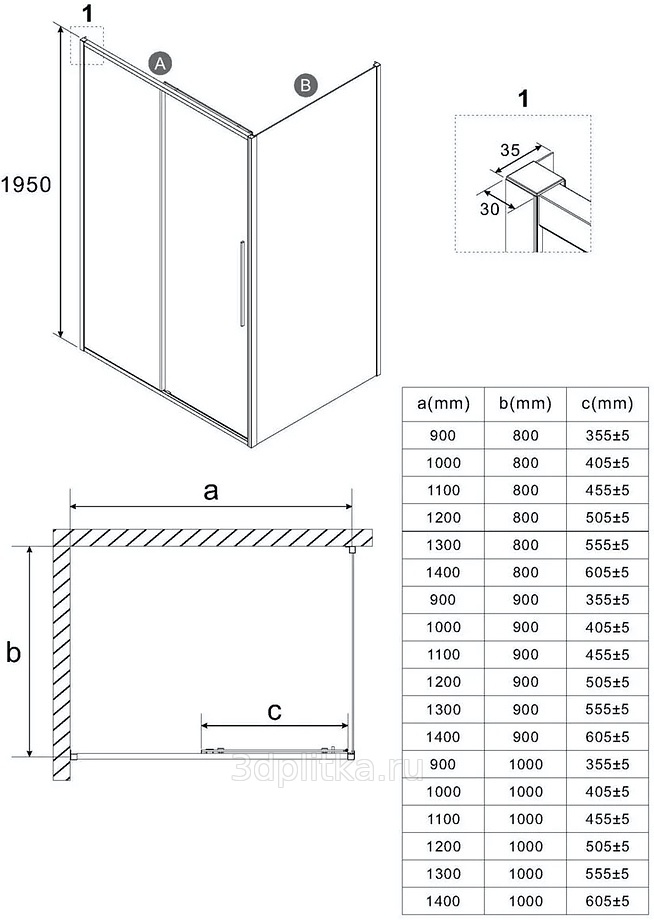 1
A
B
1950
1
35
30

a
b
c

3dplitka.ru

| a(mm) | b(mm) | c(mm) |
|---|---|---|
| 900 | 800 | 355±5 |
| 1000 | 800 | 405±5 |
| 1100 | 800 | 455±5 |
| 1200 | 800 | 505±5 |
| 1300 | 800 | 555±5 |
| 1400 | 800 | 605±5 |
| 900 | 900 | 355±5 |
| 1000 | 900 | 405±5 |
| 1100 | 900 | 455±5 |
| 1200 | 900 | 505±5 |
| 1300 | 900 | 555±5 |
| 1400 | 900 | 605±5 |
| 900 | 1000 | 355±5 |
| 1000 | 1000 | 405±5 |
| 1100 | 1000 | 455±5 |
| 1200 | 1000 | 505±5 |
| 1300 | 1000 | 555±5 |
| 1400 | 1000 | 605±5 |