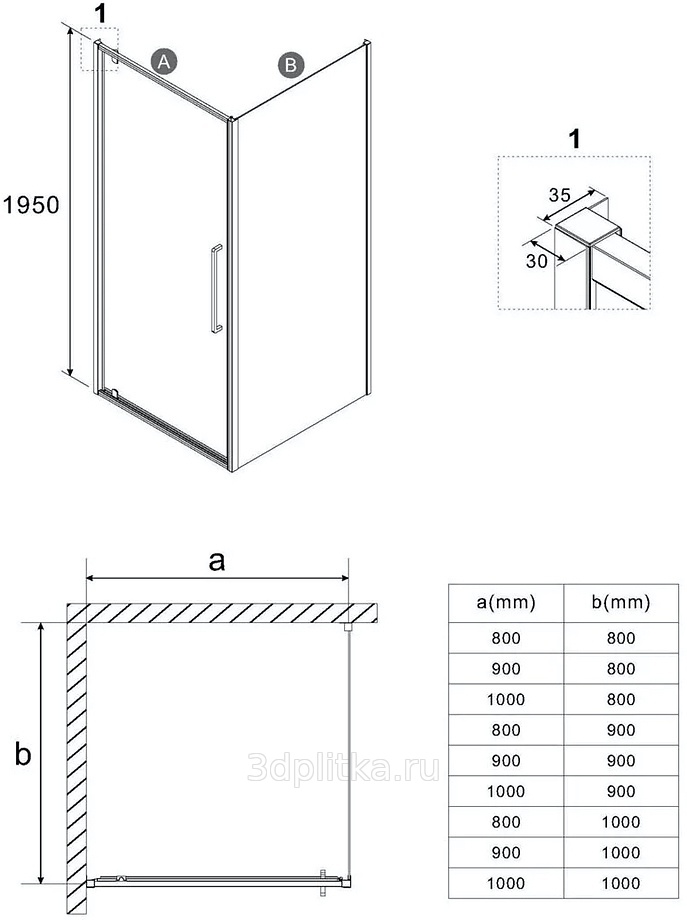 1

A

B

1950

1

35

30

a

b

3dplitka.ru

| a(mm) | b(mm) |
|---|---|
| 800 | 800 |
| 900 | 800 |
| 1000 | 800 |
| 800 | 900 |
| 900 | 900 |
| 1000 | 900 |
| 800 | 1000 |
| 900 | 1000 |
| 1000 | 1000 |