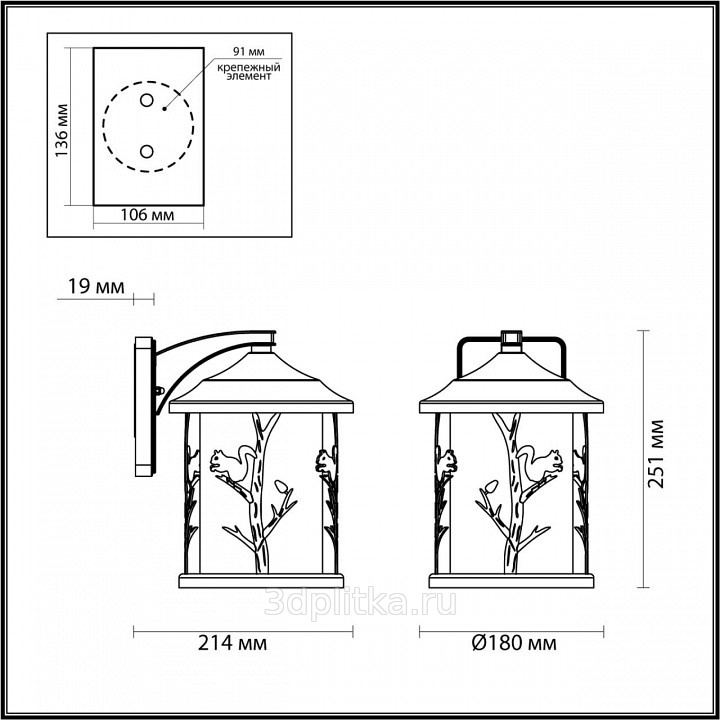 91 мм
крепежный элемент
136 мм
106 мм
19 мм
251 мм
3dplitka.ru
214 мм
Ø180 мм