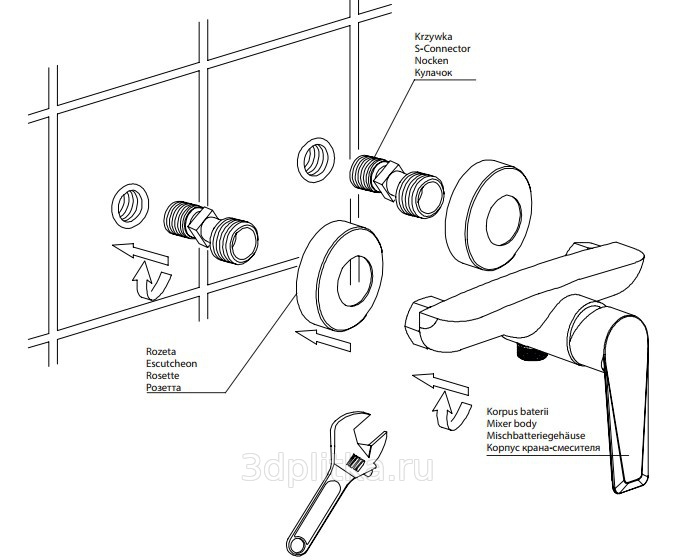 Krzywka
S-Connector
Nocken
Кулачок

Rozeta
Escutcheon
Rosette
Розетта

Korpus baterii
Mixer body
Mischbatteriegehäuse
Корпус крана-смесителя

3dplitka.ru