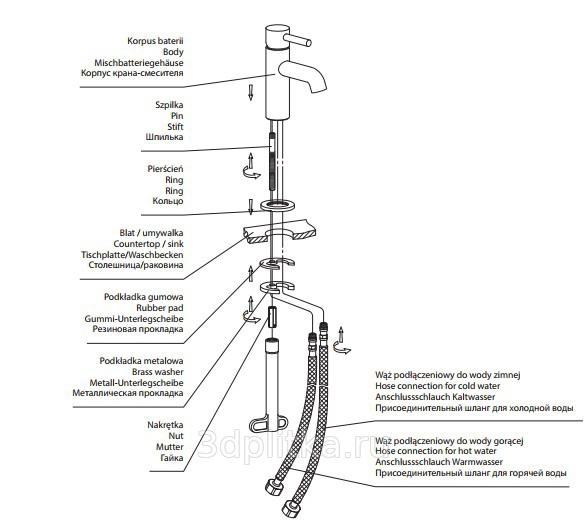 Korpus baterii
Body
Mischbatteriegehäuse
Корпус крана-смесителя

Szpilka
Pin
Stift
Шпилька

Pierścień
Ring
Ring
Кольцо

Blat / umywalka
Countertop / sink
Tischplatte/Waschbecken
Столешница/раковина

Podkładka gumowa
Rubber pad
Gummi-Unterlegscheibe
Резиновая прокладка

Podkładka metalowa
Brass washer
Metall-Unterlegscheibe
Металлическая прокладка

Nakrętka
Nut
Mutter
Гайка

Wąż podłączeniowy do wody zimnej
Hose connection for cold water
Anschlussschlauch Kaltwasser
Присоединительный шланг для холодной воды

Wąż podłączeniowy do wody gorącej
Hose connection for hot water
Anschlussschlauch Warmwasser
Присоединительный шланг для горячей воды

3dplitka.ru