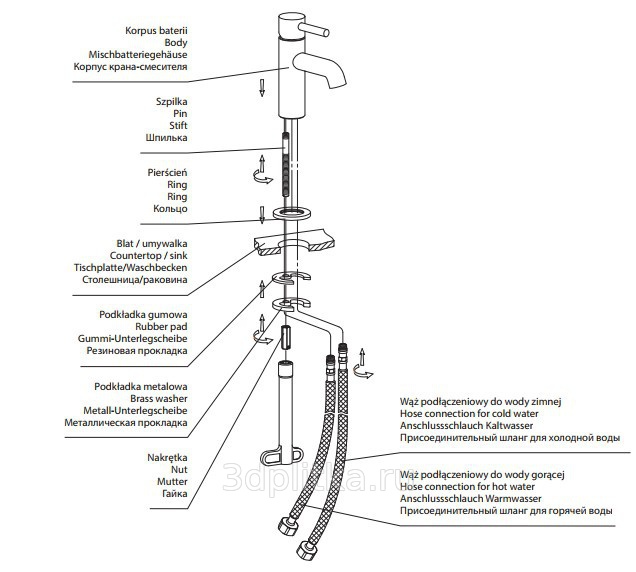 Korpus baterii
Body
Mischbatteriegehäuse
Корпус крана-смесителя

Szpilka
Pin
Stift
Шпилька

Pierścień
Ring
Ring
Кольцо

Blat / umywalka
Countertop / sink
Tischplatte/Waschbecken
Столешница/раковина

Podkładka gumowa
Rubber pad
Gummi-Unterlegscheibe
Резиновая прокладка

Podkładka metalowa
Brass washer
Metall-Unterlegscheibe
Металлическая прокладка

Nakrętka
Nut
Mutter
Гайка

Wąż podłączeniowy do wody zimnej
Hose connection for cold water
Anschlussschlauch Kaltwasser
Присоединительный шланг для холодной воды

Wąż podłączeniowy do wody gorącej
Hose connection for hot water
Anschlussschlauch Warmwasser
Присоединительный шланг для горячей воды

3dplitka.ru