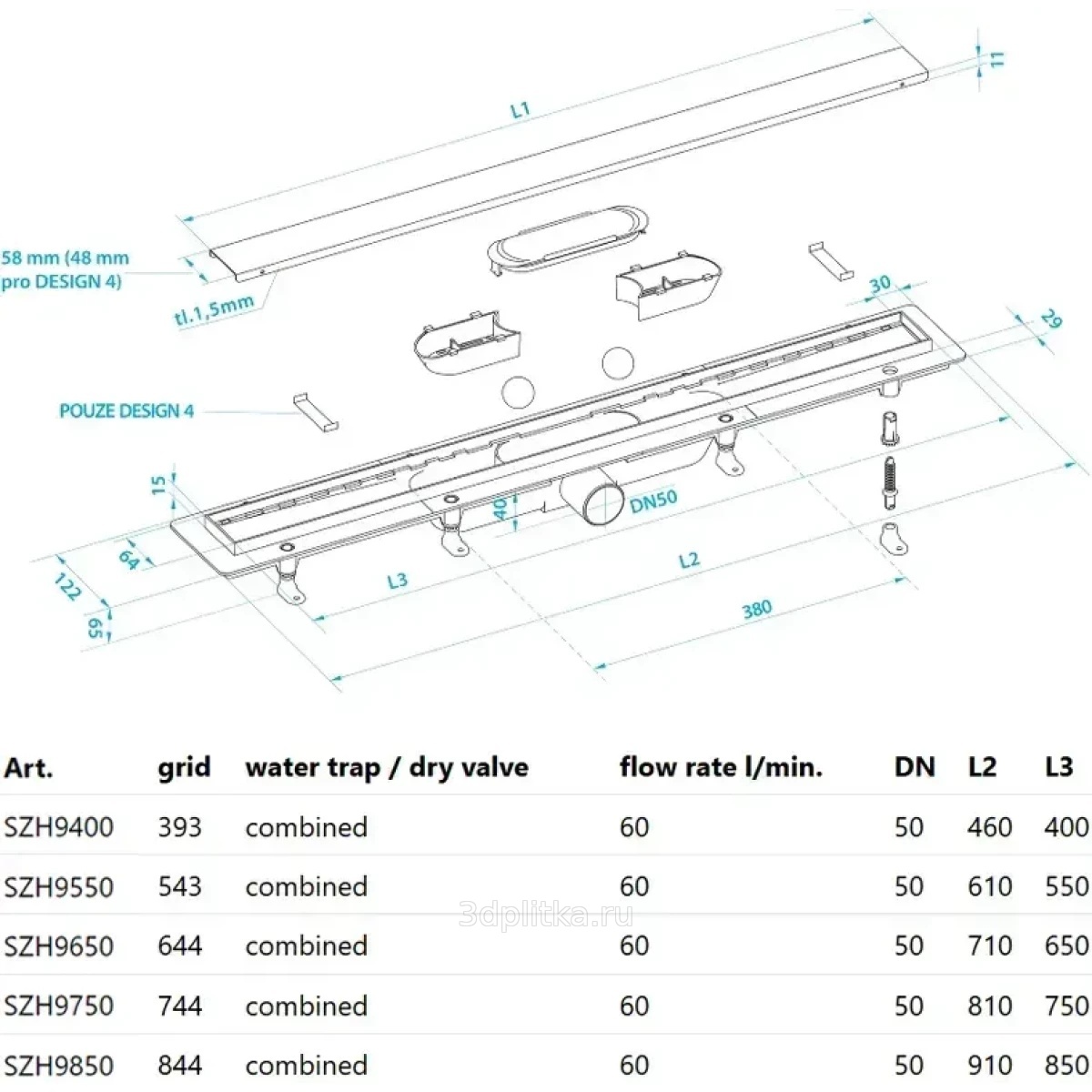 L1

11

58 mm (48 mm pro DESIGN 4)

tl.1,5mm

30

29

POUZE DESIGN 4

15

40

DN50

64

122

65

L3

L2

380

| Art. | grid | water trap / dry valve | flow rate l/min. | DN | L2 | L3 |
|---|---|---|---|---|---|---|
| SZH9400 | 393 | combined | 60 | 50 | 460 | 400 |
| SZH9550 | 543 | combined | 60 | 50 | 610 | 550 |
| SZH9650 | 644 | combined | 60 | 50 | 710 | 650 |
| SZH9750 | 744 | combined | 60 | 50 | 810 | 750 |
| SZH9850 | 844 | combined | 60 | 50 | 910 | 850 |

3dplitka.ru