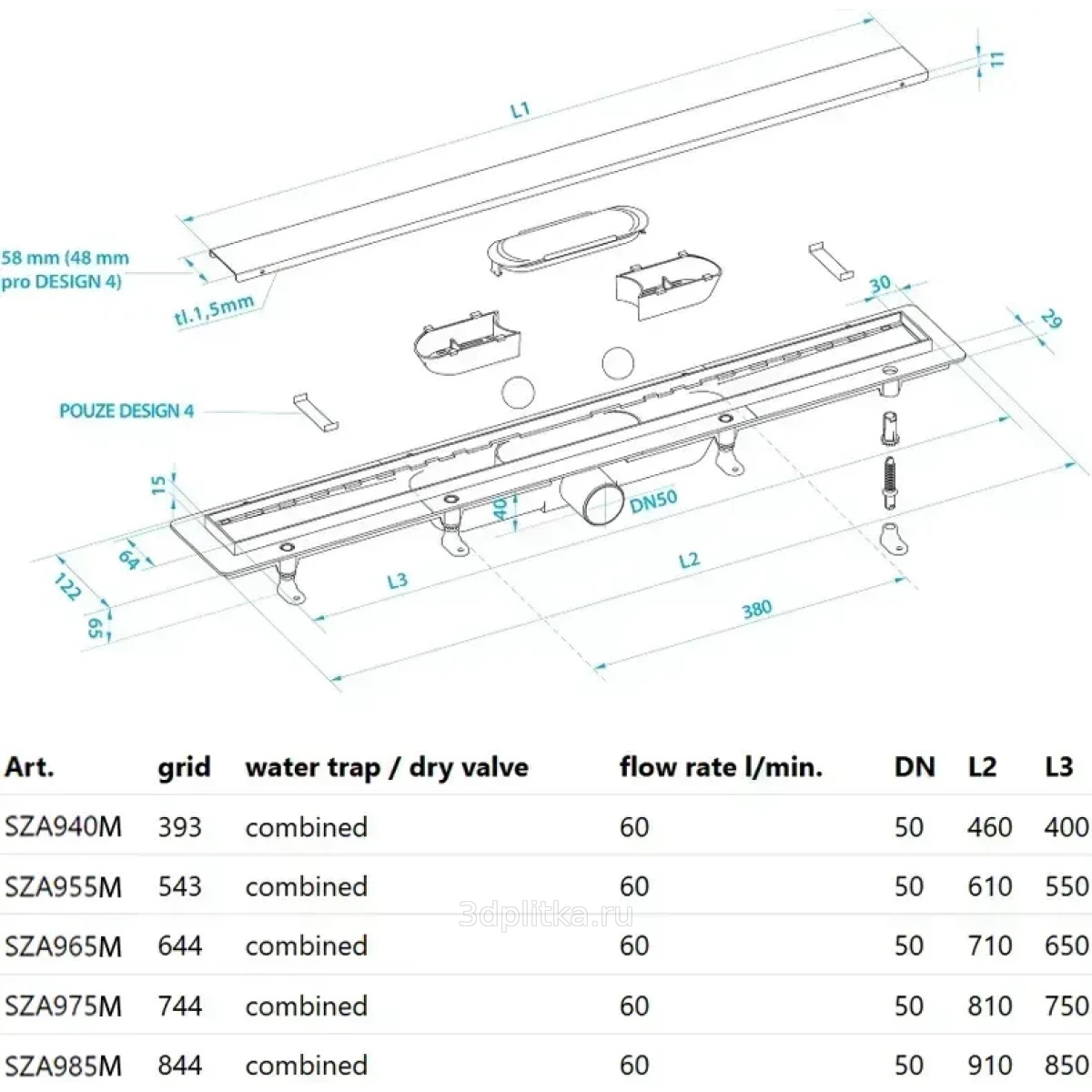 L1

11

58 mm (48 mm pro DESIGN 4)

tl.1,5mm

30

29

POUZE DESIGN 4

15

40

DN50

64

122

65

L3

L2

380

| Art. | grid | water trap / dry valve | flow rate l/min. | DN | L2 | L3 |
|---|---|---|---|---|---|---|
| SZA940M | 393 | combined | 60 | 50 | 460 | 400 |
| SZA955M | 543 | combined | 60 | 50 | 610 | 550 |
| SZA965M | 644 | combined | 60 | 50 | 710 | 650 |
| SZA975M | 744 | combined | 60 | 50 | 810 | 750 |
| SZA985M | 844 | combined | 60 | 50 | 910 | 850 |

3dplitka.ru