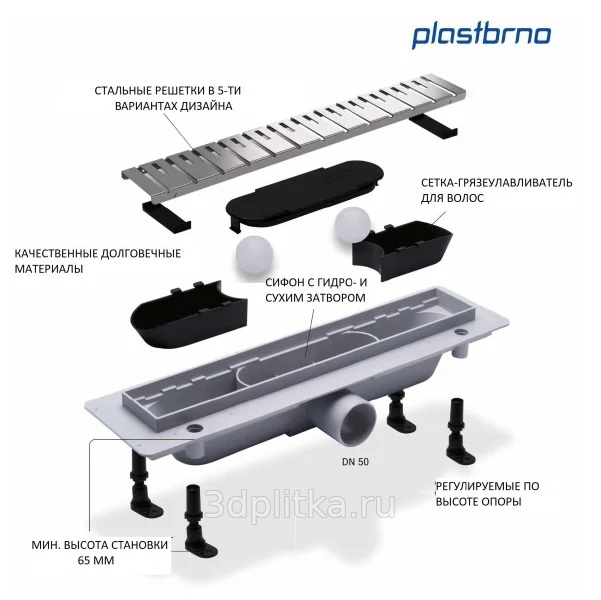 plastbrno

СТАЛЬНЫЕ РЕШЕТКИ В 5-ТИ ВАРИАНТАХ ДИЗАЙНА

СЕТКА-ГРЯЗЕУЛАВЛИВАТЕЛЬ ДЛЯ ВОЛОС

КАЧЕСТВЕННЫЕ ДОЛГОВЕЧНЫЕ МАТЕРИАЛЫ

СИФОН С ГИДРО- И СУХИМ ЗАТВОРОМ

DN 50

РЕГУЛИРУЕМЫЕ ПО ВЫСОТЕ ОПОРЫ

3dplitka.ru

МИН. ВЫСОТА СТАНОВКИ 65 ММ