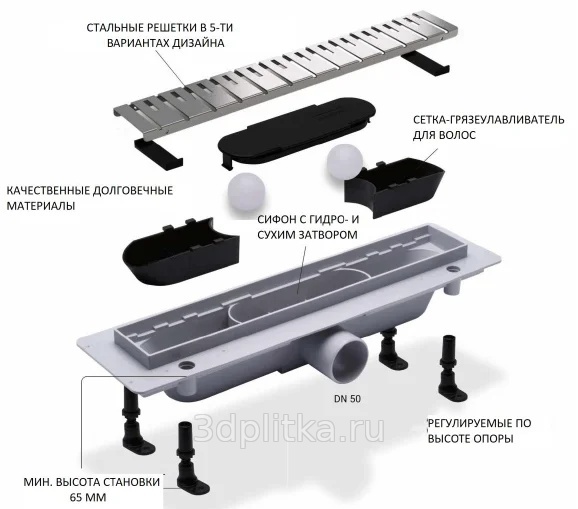 СТАЛЬНЫЕ РЕШЕТКИ В 5-ТИ ВАРИАНТАХ ДИЗАЙНА

СЕТКА-ГРЯЗЕУЛАВЛИВАТЕЛЬ ДЛЯ ВОЛОС

КАЧЕСТВЕННЫЕ ДОЛГОВЕЧНЫЕ МАТЕРИАЛЫ

СИФОН С ГИДРО- И СУХИМ ЗАТВОРОМ

DN 50

3dplitka.ru

РЕГУЛИРУЕМЫЕ ПО ВЫСОТЕ ОПОРЫ

МИН. ВЫСОТА СТАНОВКИ 65 ММ