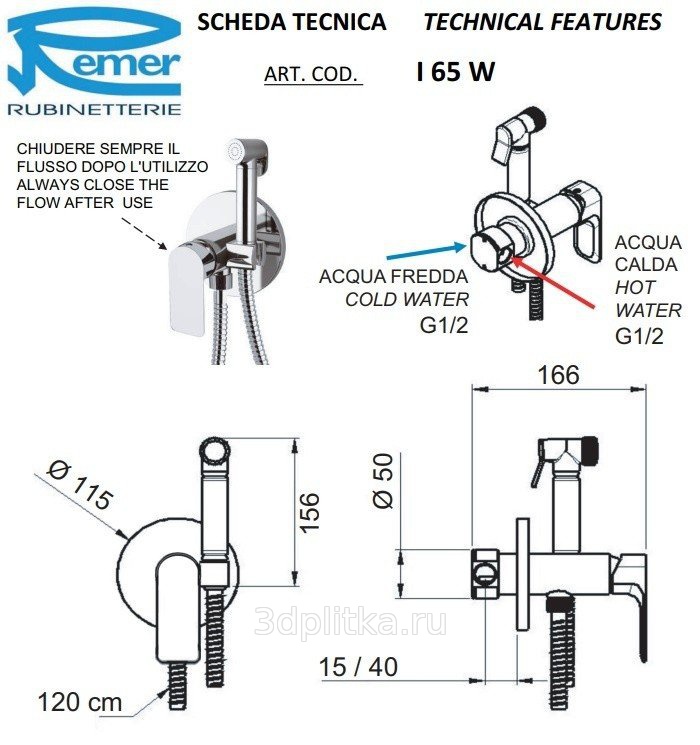 Remer
RUBINETTERIE

SCHEDA TECNICA TECHNICAL FEATURES

ART. COD. I 65 W

CHIUDERE SEMPRE IL FLUSSO DOPO L'UTILIZZO
ALWAYS CLOSE THE FLOW AFTER USE

ACQUA FREDDA
COLD WATER
G1/2

ACQUA CALDA
HOT WATER
G1/2

Ø 115

156

120 cm

166

Ø 50

15 / 40

3dplitka.ru