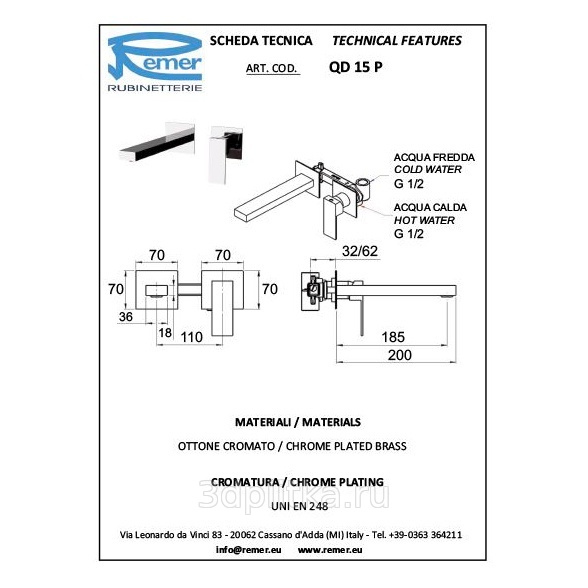 Remer
RUBINETTERIE

SCHEDA TECNICA TECHNICAL FEATURES

ART. COD. QD 15 P

ACQUA FREDDA
COLD WATER
G 1/2

ACQUA CALDA
HOT WATER
G 1/2

70
70
70
70
36
18
110

32/62
185
200

MATERIALI / MATERIALS

OTTONE CROMATO / CHROME PLATED BRASS

CROMATURA / CHROME PLATING

3dplitka.ru

UNI EN 248

Via Leonardo da Vinci 83 - 20062 Cassano d'Adda (MI) Italy - Tel. +39-0363 364211

info@remer.eu www.remer.eu