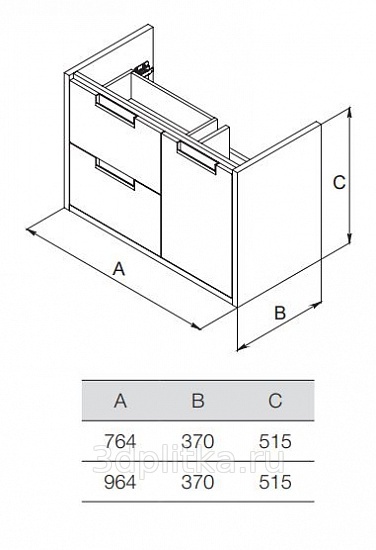 C

A

B

| A | B | C |
|---|---|---|
| 764 | 370 | 515 |
| 964 | 370 | 515 |

3dplitka.ru