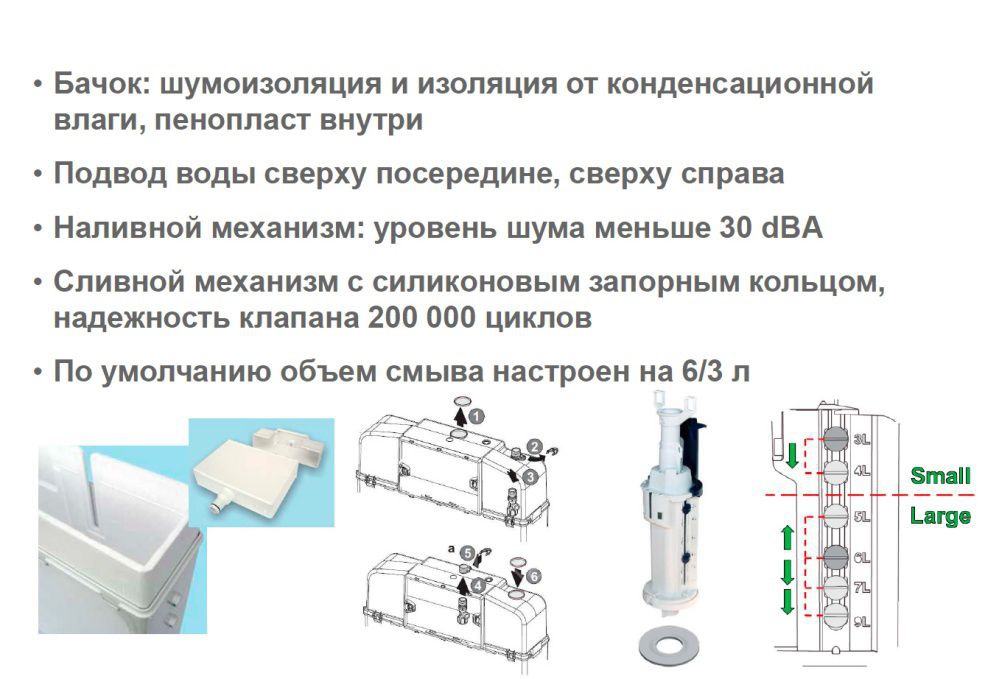 • Бачок: шумоизоляция и изоляция от конденсационной влаги, пенопласт внутри

• Подвод воды сверху посередине, сверху справа

• Наливной механизм: уровень шума меньше 30 dBA

• Сливной механизм с силиконовым запорным кольцом, надежность клапана 200 000 циклов

• По умолчанию объем смыва настроен на 6/3 л

1
2
3
a
5
4
6

3L
4L
Small
Large
5L
6L
7L
9L