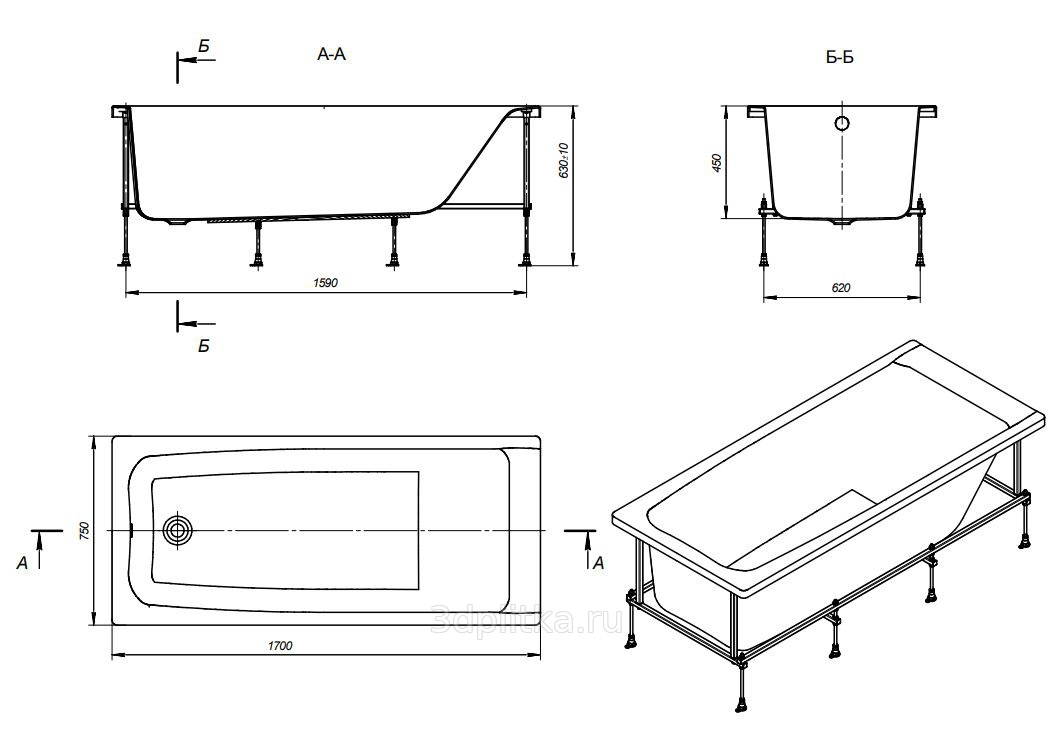 Б
А-А
Б-Б
630±10
450
1590
620
Б
750
А
А
1700
3dplitka.ru