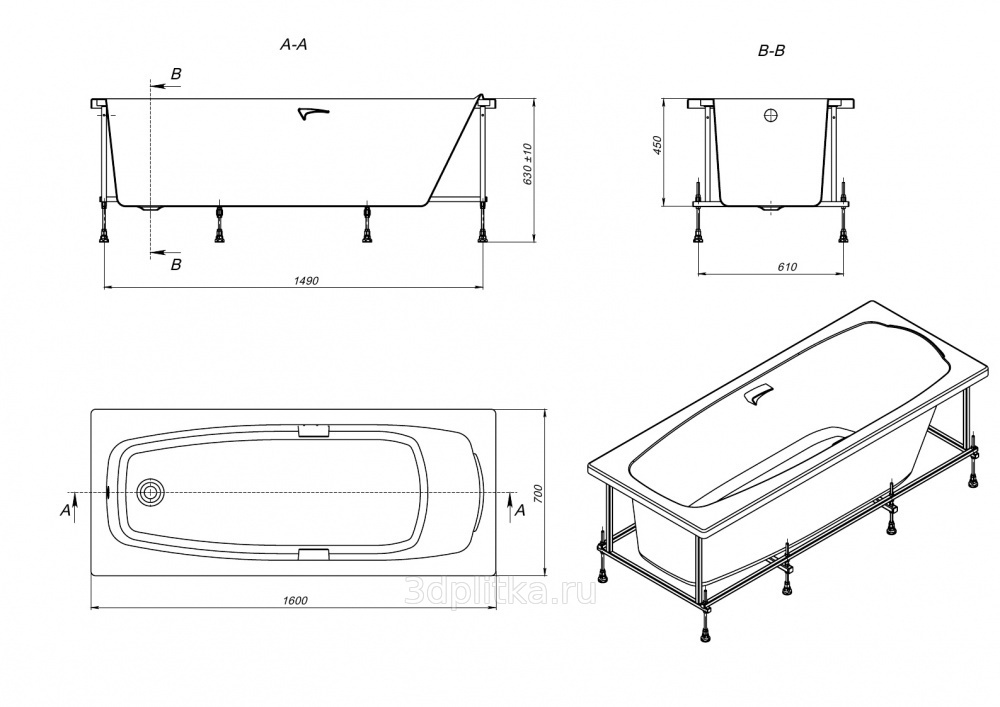 A-A

B

B

630 ±10

1490

B-B

450

610

A

A

700

1600

3dplitka.ru