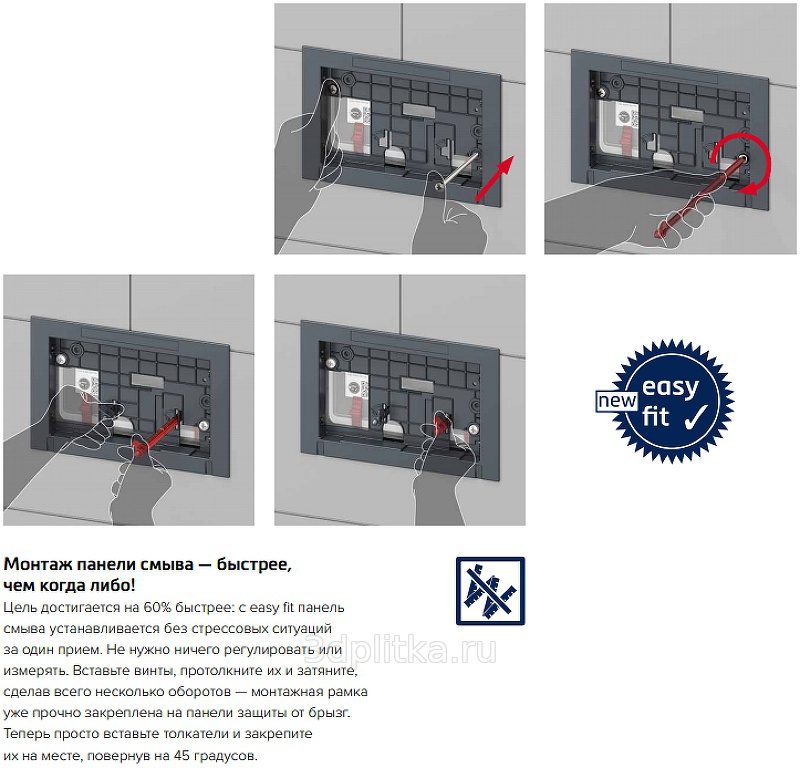 new easy fit ✓

Монтаж панели смыва — быстрее, чем когда либо!

Цель достигается на 60% быстрее: с easy fit панель смыва устанавливается без стрессовых ситуаций за один прием. Не нужно ничего регулировать или измерять. Вставьте винты, протолкните их и затяните, сделав всего несколько оборотов — монтажная рамка уже прочно закреплена на панели защиты от брызг. Теперь просто вставьте толкатели и закрепите их на месте, повернув на 45 градусов.

3dplitka.ru