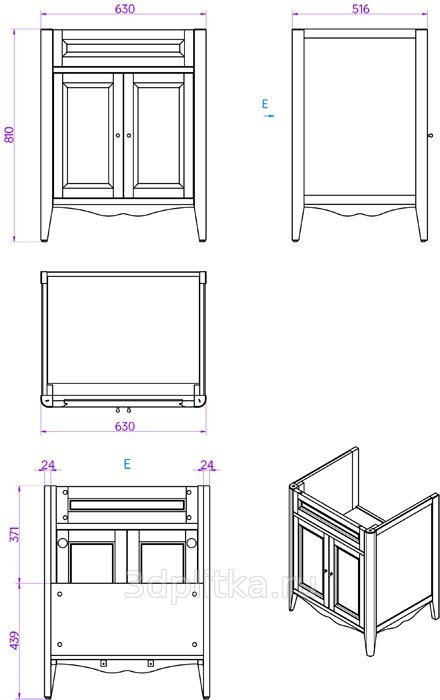 630

516

810

E

630

24

E

24

371

439

3dplitka.ru