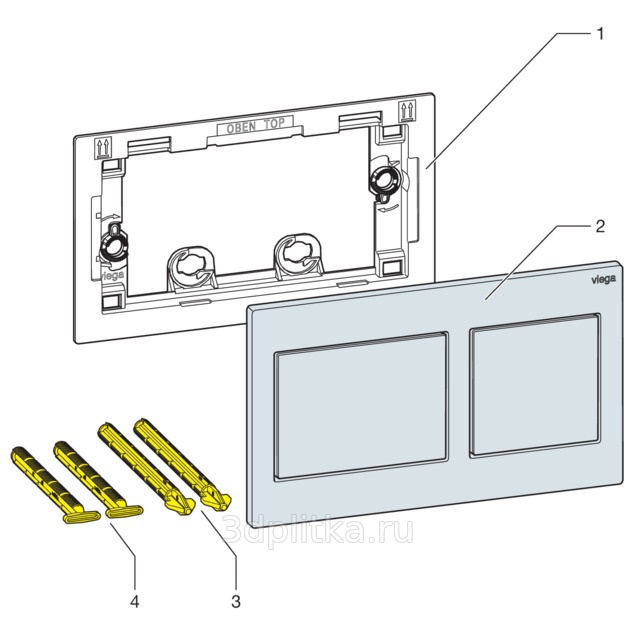 1

OBEN TOP

viega

2

viega

3dplitka.ru

4

3