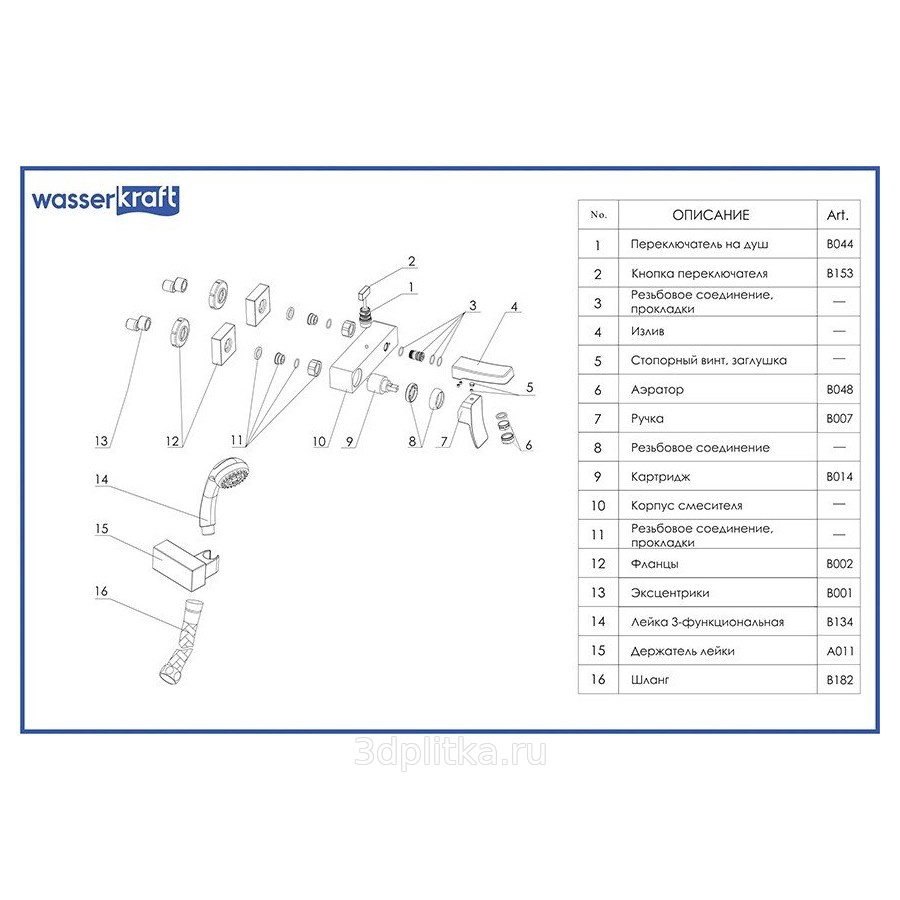 wasserkraft

2
1
3
4
5
6
7
8
9
10
11
12
13
14
15
16

| No. | ОПИСАНИЕ | Art. |
|---|---|---|
| 1 | Переключатель на душ | B044 |
| 2 | Кнопка переключателя | B153 |
| 3 | Резьбовое соединение, прокладки | — |
| 4 | Излив | — |
| 5 | Стопорный винт, заглушка | — |
| 6 | Аэратор | B048 |
| 7 | Ручка | B007 |
| 8 | Резьбовое соединение | — |
| 9 | Картридж | B014 |
| 10 | Корпус смесителя | — |
| 11 | Резьбовое соединение, прокладки | — |
| 12 | Фланцы | B002 |
| 13 | Эксцентрики | B001 |
| 14 | Лейка 3-функциональная | B134 |
| 15 | Держатель лейки | A011 |
| 16 | Шланг | B182 |

3dplitka.ru