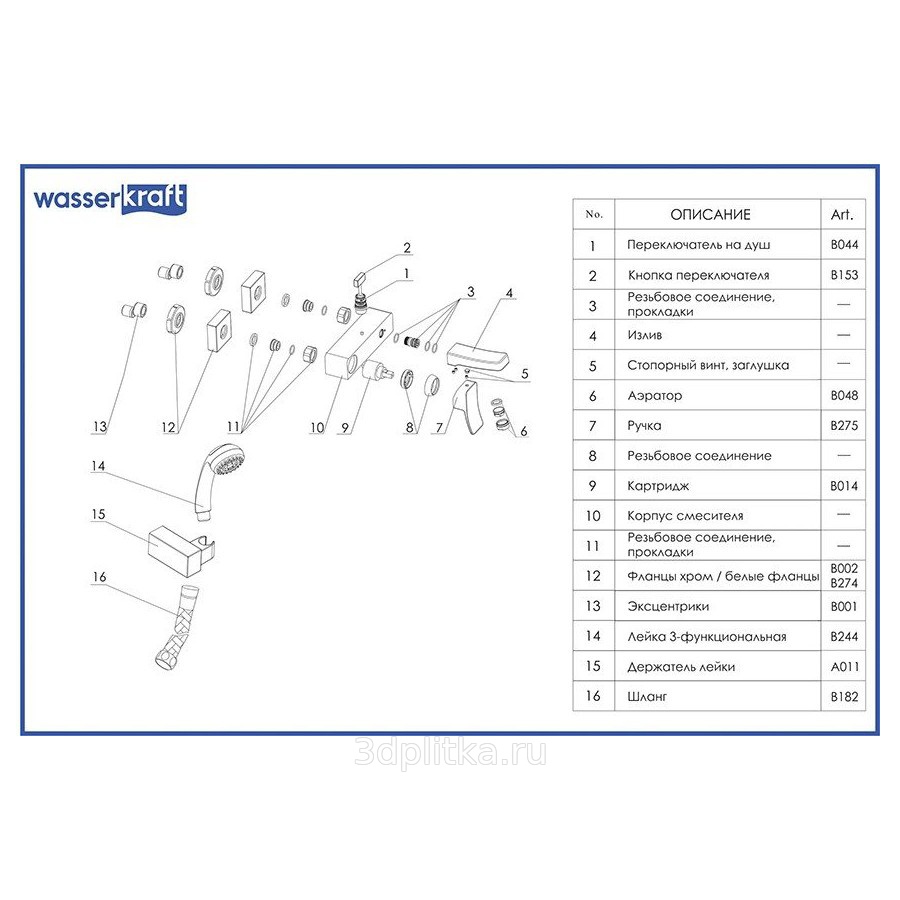 wasserkraft

2
1
3
4
5
6
7
8
9
10
11
12
13
14
15
16

| No. | ОПИСАНИЕ | Art. |
|---|---|---|
| 1 | Переключатель на душ | B044 |
| 2 | Кнопка переключателя | B153 |
| 3 | Резьбовое соединение, прокладки | — |
| 4 | Излив | — |
| 5 | Стопорный винт, заглушка | — |
| 6 | Аэратор | B048 |
| 7 | Ручка | B275 |
| 8 | Резьбовое соединение | — |
| 9 | Картридж | B014 |
| 10 | Корпус смесителя | — |
| 11 | Резьбовое соединение, прокладки | — |
| 12 | Фланцы хром / белые фланцы | B002 B274 |
| 13 | Эксцентрики | B001 |
| 14 | Лейка 3-функциональная | B244 |
| 15 | Держатель лейки | A011 |
| 16 | Шланг | B182 |

3dplitka.ru