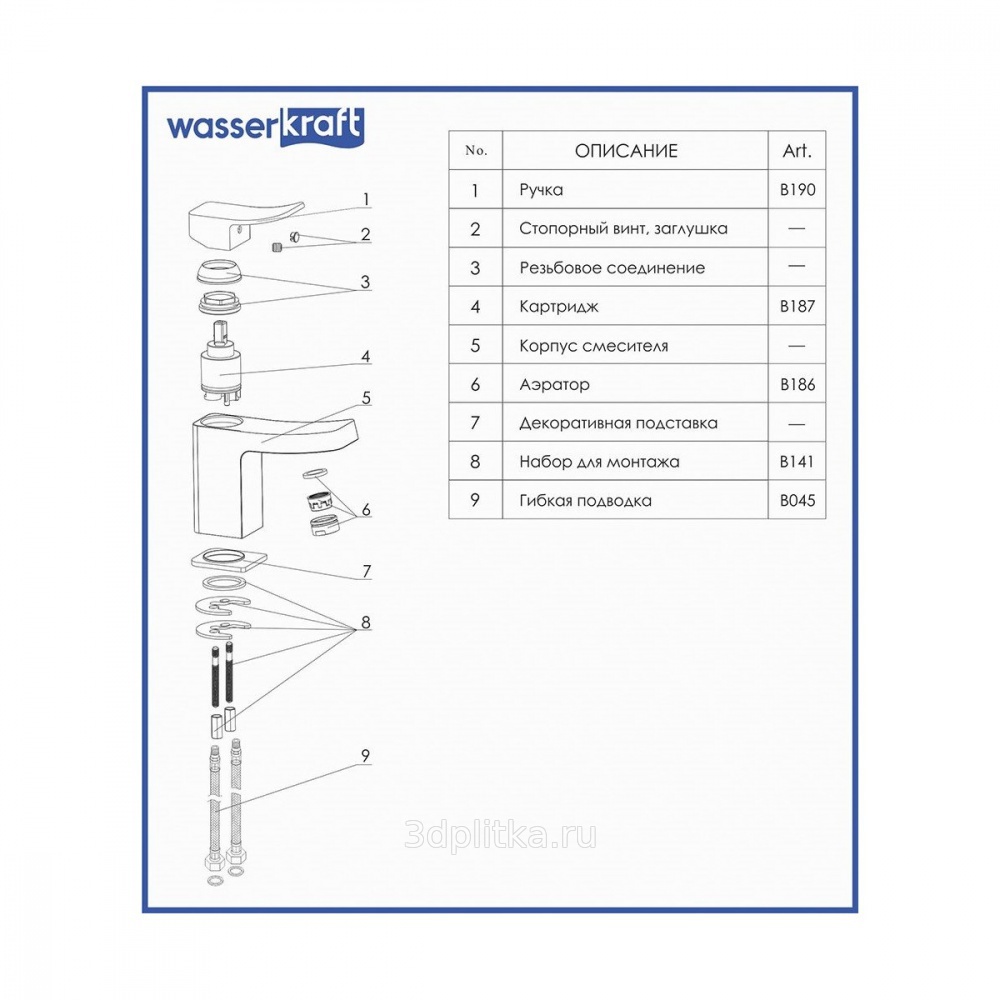 wasserkraft

1
2
3
4
5
6
7
8
9

| No. | ОПИСАНИЕ | Art. |
|---|---|---|
| 1 | Ручка | B190 |
| 2 | Стопорный винт, заглушка | — |
| 3 | Резьбовое соединение | — |
| 4 | Картридж | B187 |
| 5 | Корпус смесителя | — |
| 6 | Аэратор | B186 |
| 7 | Декоративная подставка | — |
| 8 | Набор для монтажа | B141 |
| 9 | Гибкая подводка | B045 |

3dplitka.ru