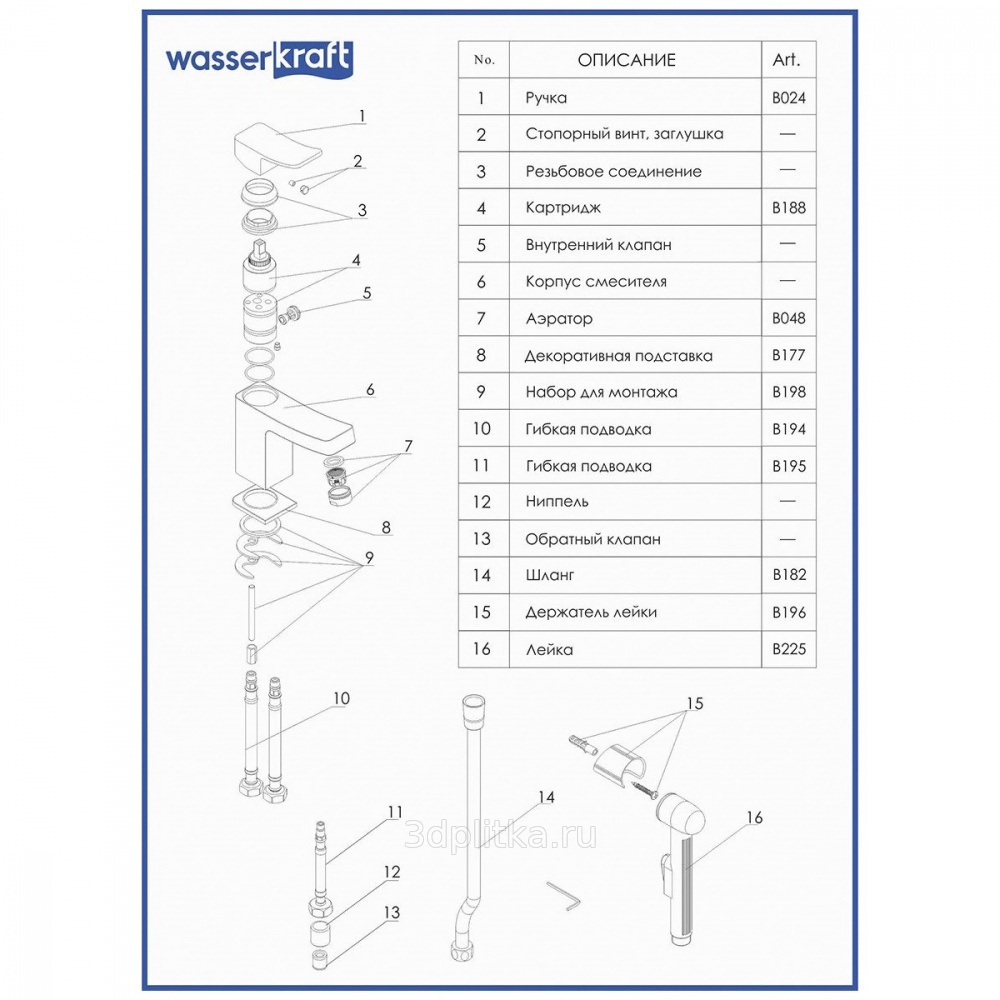 wasserkraft

| No. | ОПИСАНИЕ | Art. |
|---|---|---|
| 1 | Ручка | B024 |
| 2 | Стопорный винт, заглушка | — |
| 3 | Резьбовое соединение | — |
| 4 | Картридж | B188 |
| 5 | Внутренний клапан | — |
| 6 | Корпус смесителя | — |
| 7 | Аэратор | B048 |
| 8 | Декоративная подставка | B177 |
| 9 | Набор для монтажа | B198 |
| 10 | Гибкая подводка | B194 |
| 11 | Гибкая подводка | B195 |
| 12 | Ниппель | — |
| 13 | Обратный клапан | — |
| 14 | Шланг | B182 |
| 15 | Держатель лейки | B196 |
| 16 | Лейка | B225 |

1
2
3
4
5
6
7
8
9
10
11
12
13
14
15
16

3dplitka.ru