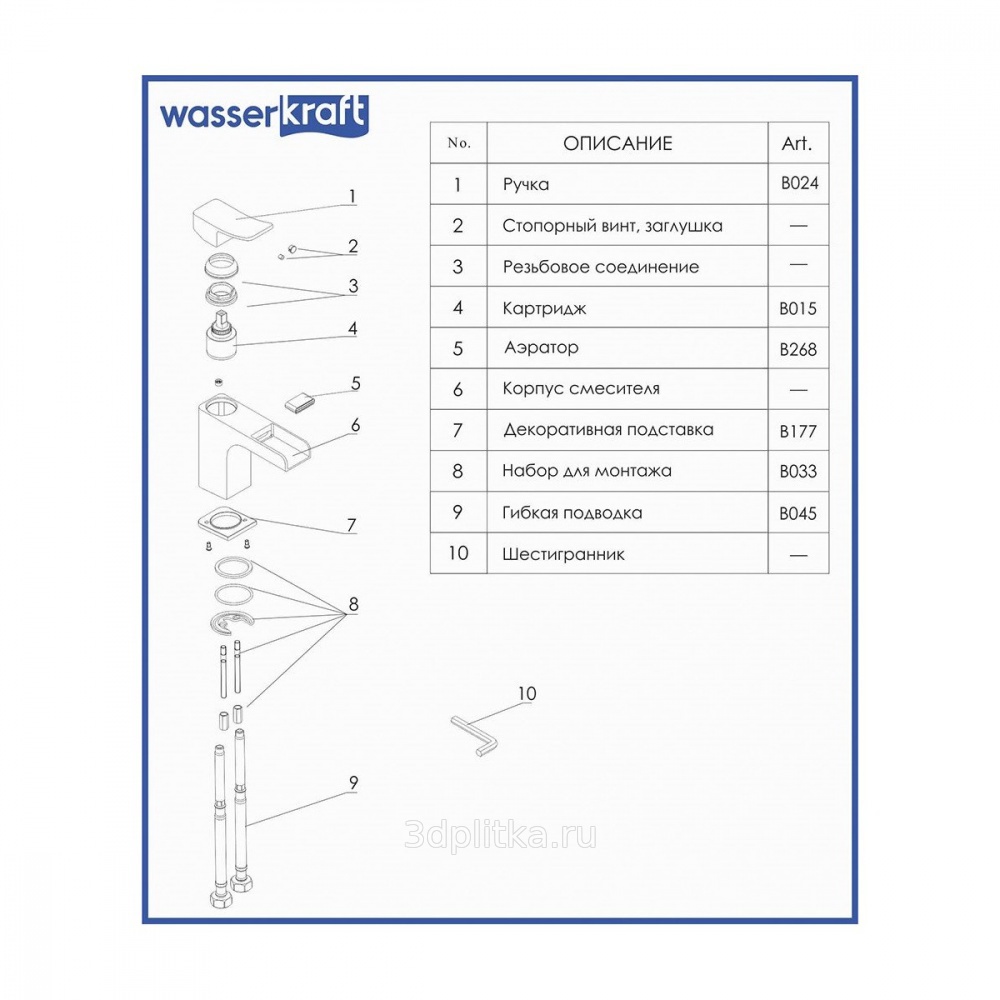 wasserkraft

| No. | ОПИСАНИЕ | Art. |
|---|---|---|
| 1 | Ручка | B024 |
| 2 | Стопорный винт, заглушка | — |
| 3 | Резьбовое соединение | — |
| 4 | Картридж | B015 |
| 5 | Аэратор | B268 |
| 6 | Корпус смесителя | — |
| 7 | Декоративная подставка | B177 |
| 8 | Набор для монтажа | B033 |
| 9 | Гибкая подводка | B045 |
| 10 | Шестигранник | — |

1
2
3
4
5
6
7
8
9
10

3dplitka.ru