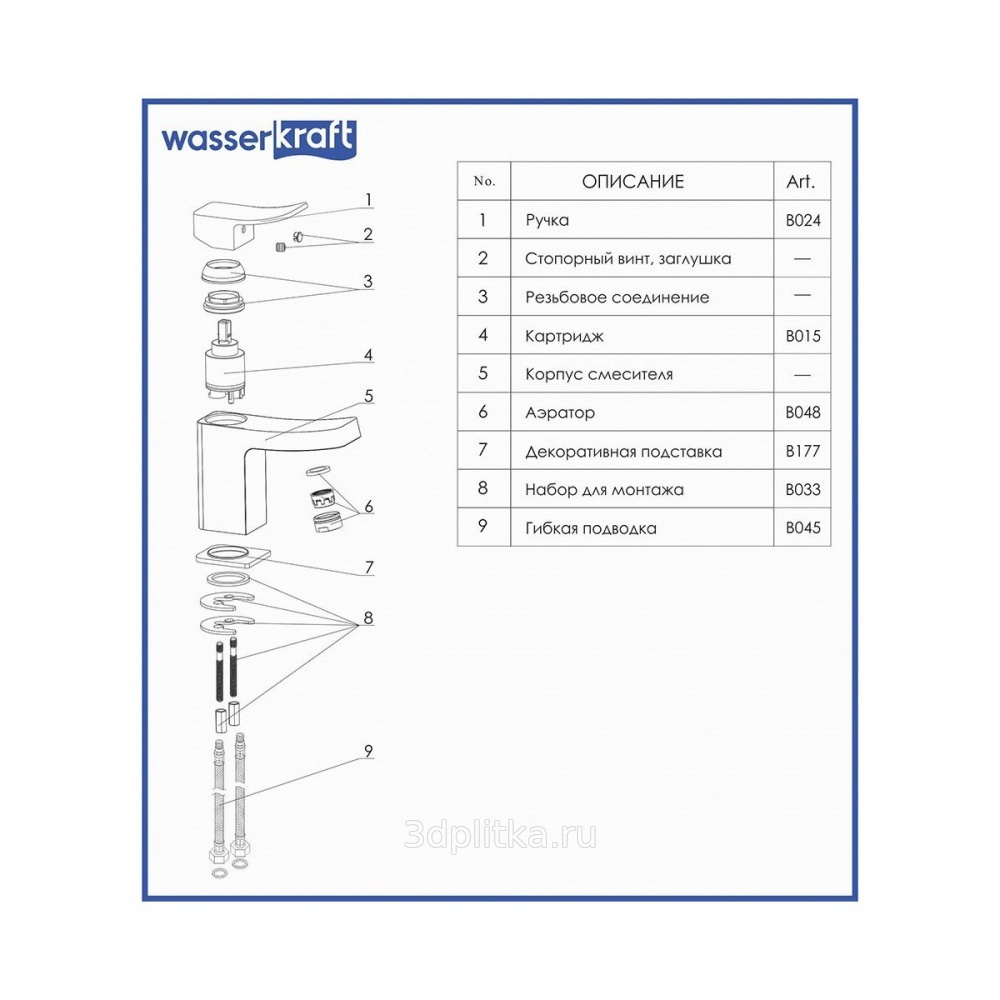 wasserkraft

1
2
3
4
5
6
7
8
9

| No. | ОПИСАНИЕ | Art. |
|---|---|---|
| 1 | Ручка | B024 |
| 2 | Стопорный винт, заглушка | — |
| 3 | Резьбовое соединение | — |
| 4 | Картридж | B015 |
| 5 | Корпус смесителя | — |
| 6 | Аэратор | B048 |
| 7 | Декоративная подставка | B177 |
| 8 | Набор для монтажа | B033 |
| 9 | Гибкая подводка | B045 |

3dplitka.ru