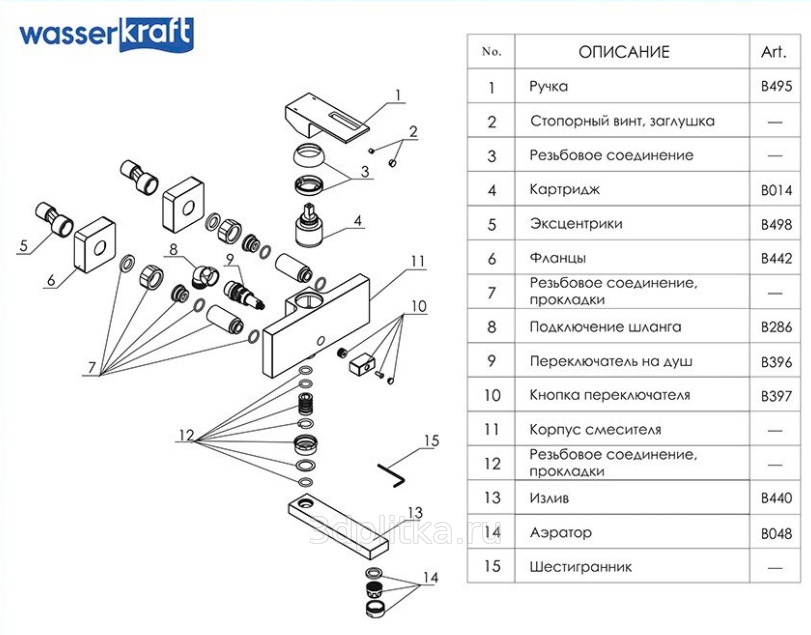 wasserkraft

1
2
3
4
5
6
8
9
11
10
7
12
15
13
14

3dplitka.ru

| No. | ОПИСАНИЕ | Art. |
|---|---|---|
| 1 | Ручка | B495 |
| 2 | Стопорный винт, заглушка | — |
| 3 | Резьбовое соединение | — |
| 4 | Картридж | B014 |
| 5 | Эксцентрики | B498 |
| 6 | Фланцы | B442 |
| 7 | Резьбовое соединение, прокладки | — |
| 8 | Подключение шланга | B286 |
| 9 | Переключатель на душ | B396 |
| 10 | Кнопка переключателя | B397 |
| 11 | Корпус смесителя | — |
| 12 | Резьбовое соединение, прокладки | — |
| 13 | Излив | B440 |
| 14 | Аэратор | B048 |
| 15 | Шестигранник | — |