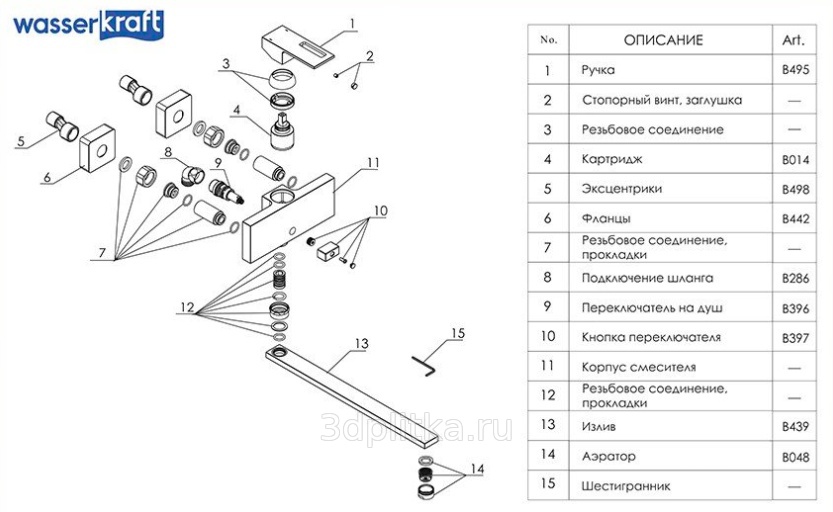 wasserkraft

1
2
3
4
5
6
7
8
9
10
11
12
13
14
15

3dplitka.ru

| No. | ОПИСАНИЕ | Art. |
|---|---|---|
| 1 | Ручка | B495 |
| 2 | Стопорный винт, заглушка | — |
| 3 | Резьбовое соединение | — |
| 4 | Картридж | B014 |
| 5 | Эксцентрики | B498 |
| 6 | Фланцы | B442 |
| 7 | Резьбовое соединение, прокладки | — |
| 8 | Подключение шланга | B286 |
| 9 | Переключатель на душ | B396 |
| 10 | Кнопка переключателя | B397 |
| 11 | Корпус смесителя | — |
| 12 | Резьбовое соединение, прокладки | — |
| 13 | Излив | B439 |
| 14 | Аэратор | B048 |
| 15 | Шестигранник | — |