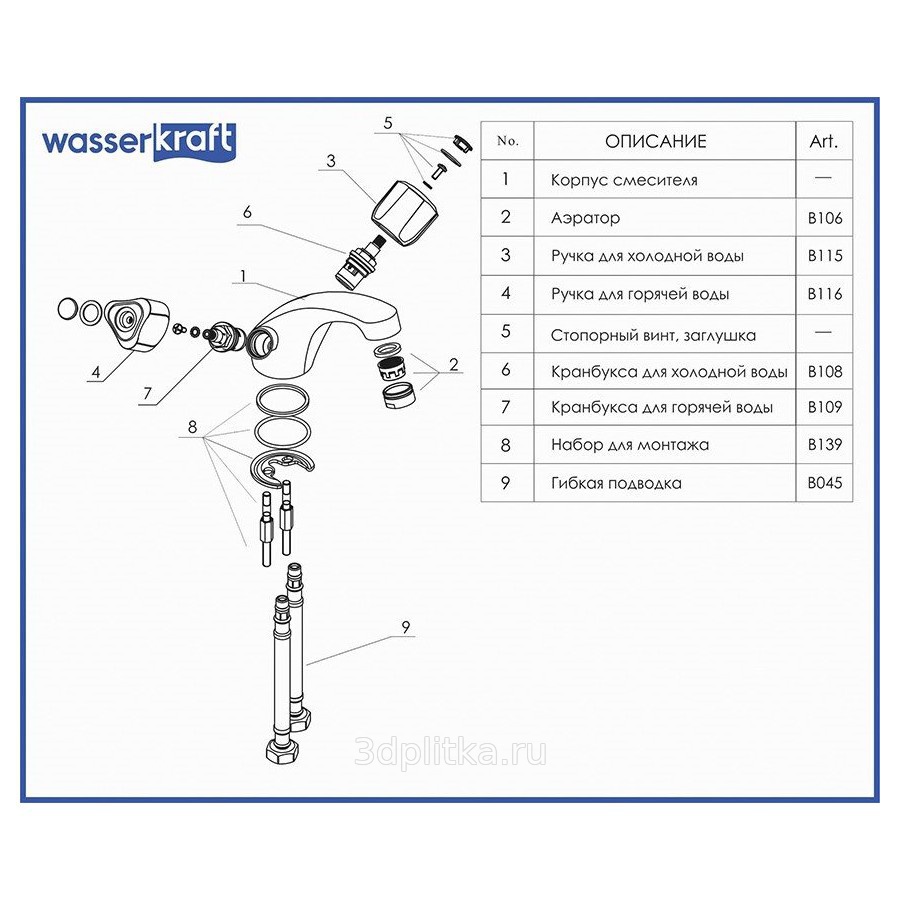 wasserkraft

5
3
6
1
4
7
2
8
9

| No. | ОПИСАНИЕ | Art. |
|---|---|---|
| 1 | Корпус смесителя | — |
| 2 | Аэратор | B106 |
| 3 | Ручка для холодной воды | B115 |
| 4 | Ручка для горячей воды | B116 |
| 5 | Стопорный винт, заглушка | — |
| 6 | Кранбукса для холодной воды | B108 |
| 7 | Кранбукса для горячей воды | B109 |
| 8 | Набор для монтажа | B139 |
| 9 | Гибкая подводка | B045 |

3dplitka.ru