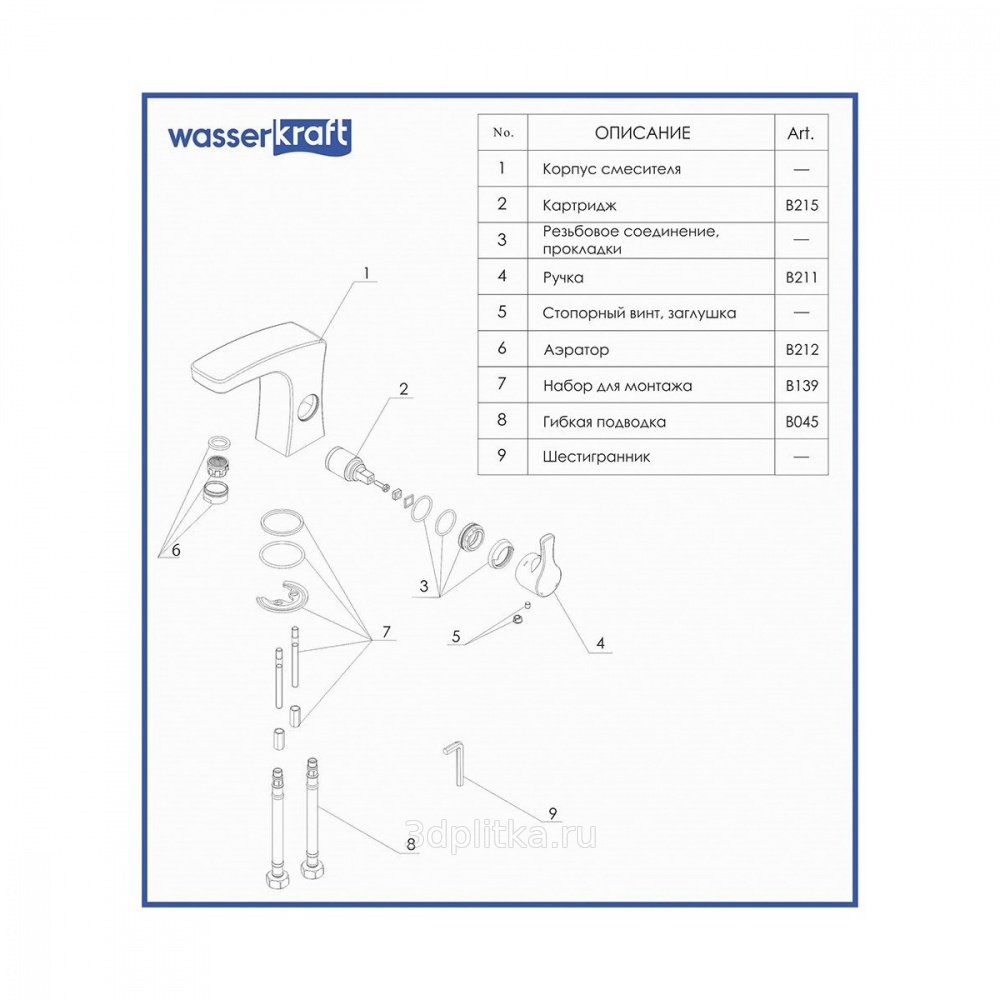 wasserkraft

| No. | ОПИСАНИЕ | Art. |
|---|---|---|
| 1 | Корпус смесителя | — |
| 2 | Картридж | B215 |
| 3 | Резьбовое соединение, прокладки | — |
| 4 | Ручка | B211 |
| 5 | Стопорный винт, заглушка | — |
| 6 | Аэратор | B212 |
| 7 | Набор для монтажа | B139 |
| 8 | Гибкая подводка | B045 |
| 9 | Шестигранник | — |

1
2
6
3
7
5
4
9
8
3dplitka.ru