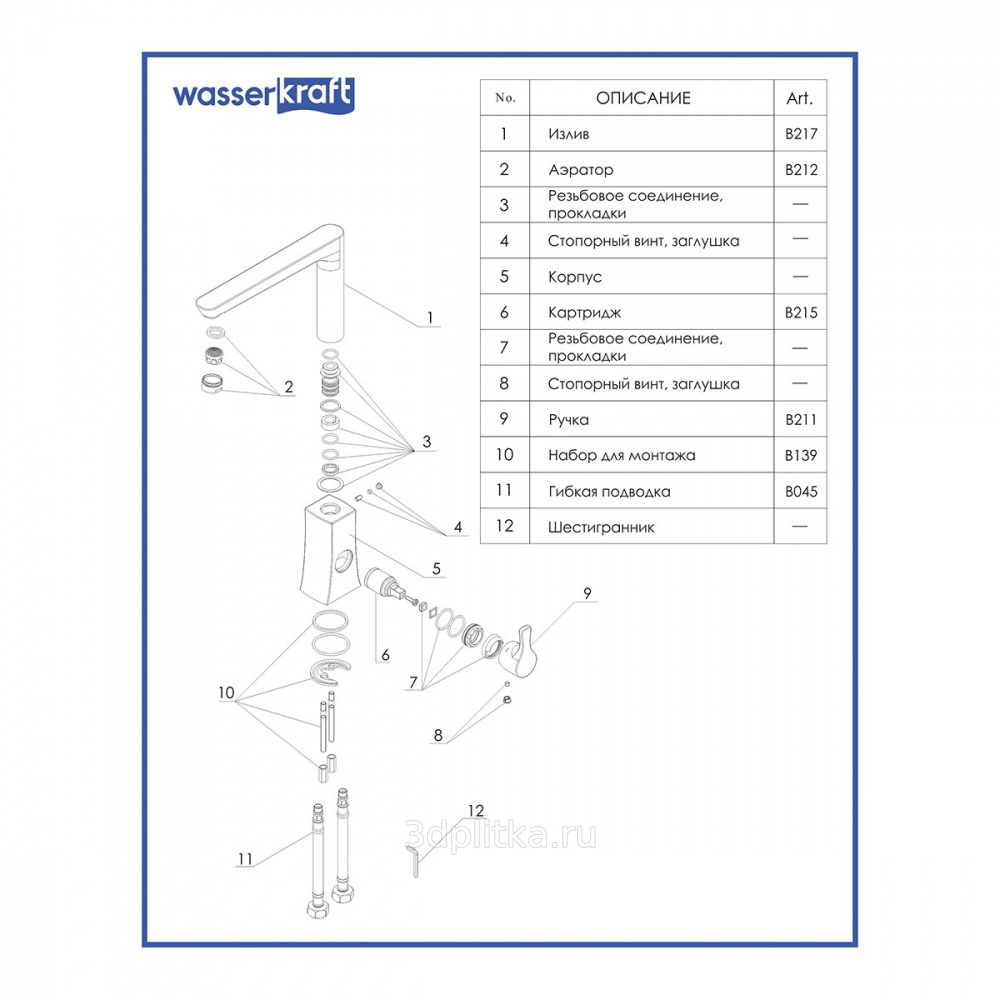 wasserkraft

| No. | ОПИСАНИЕ | Art. |
|---|---|---|
| 1 | Излив | B217 |
| 2 | Аэратор | B212 |
| 3 | Резьбовое соединение, прокладки | — |
| 4 | Стопорный винт, заглушка | — |
| 5 | Корпус | — |
| 6 | Картридж | B215 |
| 7 | Резьбовое соединение, прокладки | — |
| 8 | Стопорный винт, заглушка | — |
| 9 | Ручка | B211 |
| 10 | Набор для монтажа | B139 |
| 11 | Гибкая подводка | B045 |
| 12 | Шестигранник | — |

1
2
3
4
5
6
7
8
9
10
11
12

3dplitka.ru