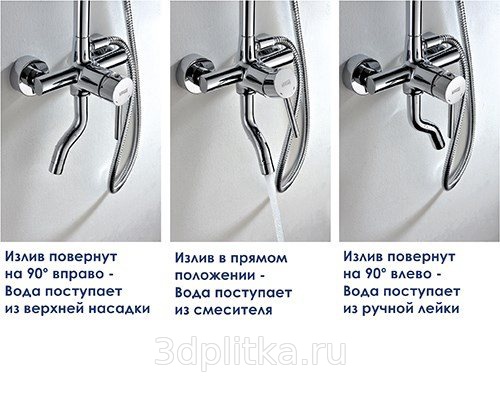 Излив повернут на 90° вправо - Вода поступает из верхней насадки

Излив в прямом положении - Вода поступает из смесителя

Излив повернут на 90° влево - Вода поступает из ручной лейки

3dplitka.ru