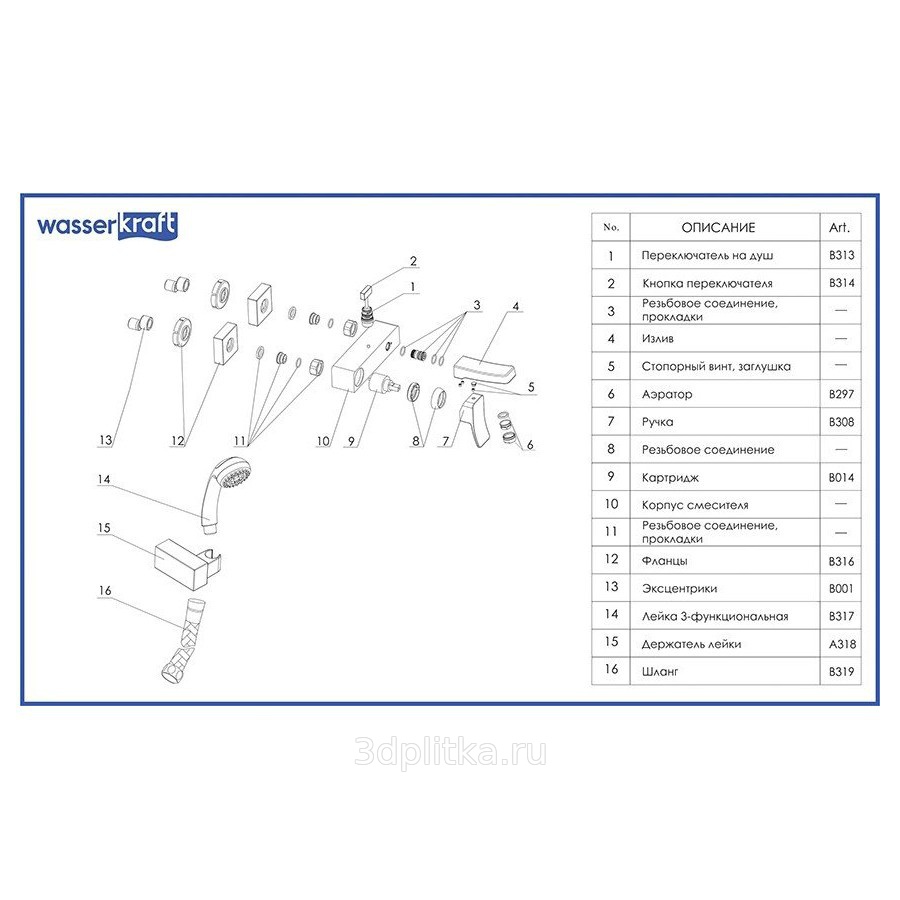 wasserkraft

2
1
3
4
5
6
7
8
9
10
11
12
13
14
15
16

| No. | ОПИСАНИЕ | Art. |
|---|---|---|
| 1 | Переключатель на душ | B313 |
| 2 | Кнопка переключателя | B314 |
| 3 | Резьбовое соединение, прокладки | — |
| 4 | Излив | — |
| 5 | Стопорный винт, заглушка | — |
| 6 | Аэратор | B297 |
| 7 | Ручка | B308 |
| 8 | Резьбовое соединение | — |
| 9 | Картридж | B014 |
| 10 | Корпус смесителя | — |
| 11 | Резьбовое соединение, прокладки | — |
| 12 | Фланцы | B316 |
| 13 | Эксцентрики | B001 |
| 14 | Лейка 3-функциональная | B317 |
| 15 | Держатель лейки | A318 |
| 16 | Шланг | B319 |

3dplitka.ru