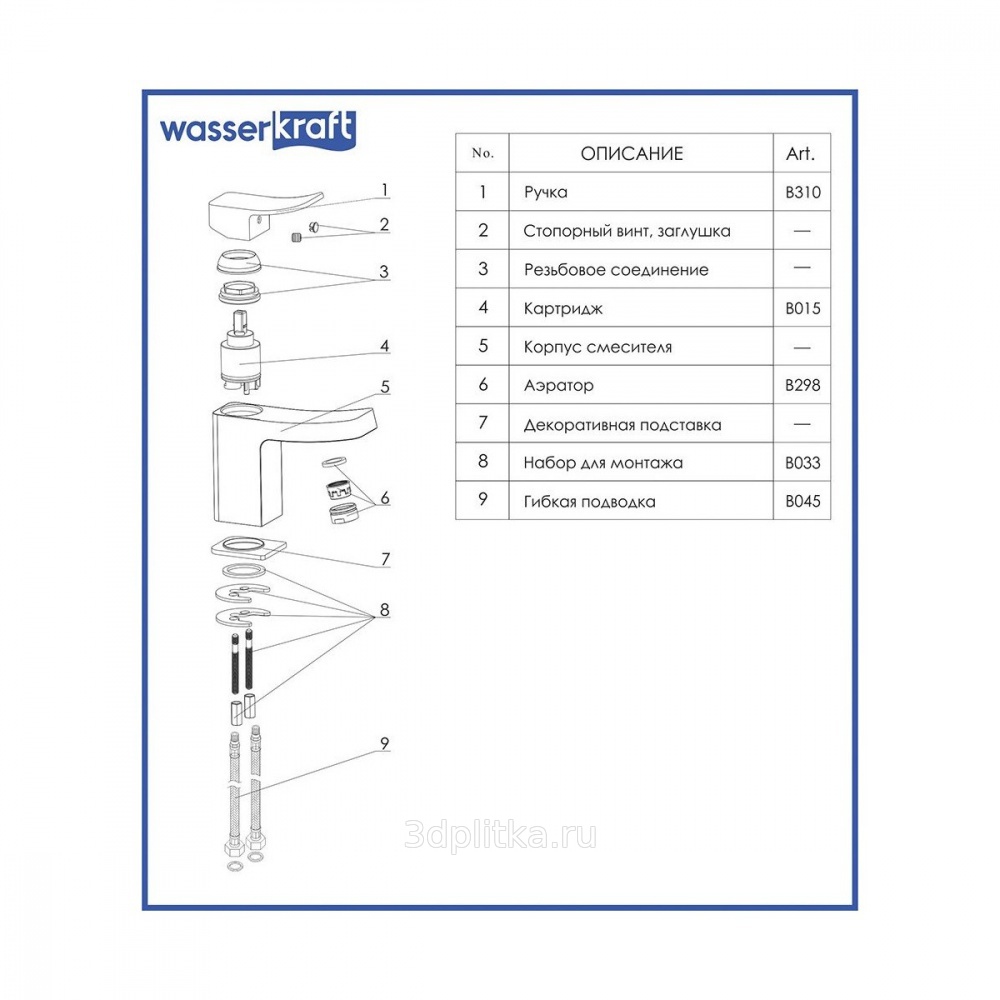 wasserkraft

1
2
3
4
5
6
7
8
9

| No. | ОПИСАНИЕ | Art. |
|---|---|---|
| 1 | Ручка | B310 |
| 2 | Стопорный винт, заглушка | — |
| 3 | Резьбовое соединение | — |
| 4 | Картридж | B015 |
| 5 | Корпус смесителя | — |
| 6 | Аэратор | B298 |
| 7 | Декоративная подставка | — |
| 8 | Набор для монтажа | B033 |
| 9 | Гибкая подводка | B045 |

3dplitka.ru