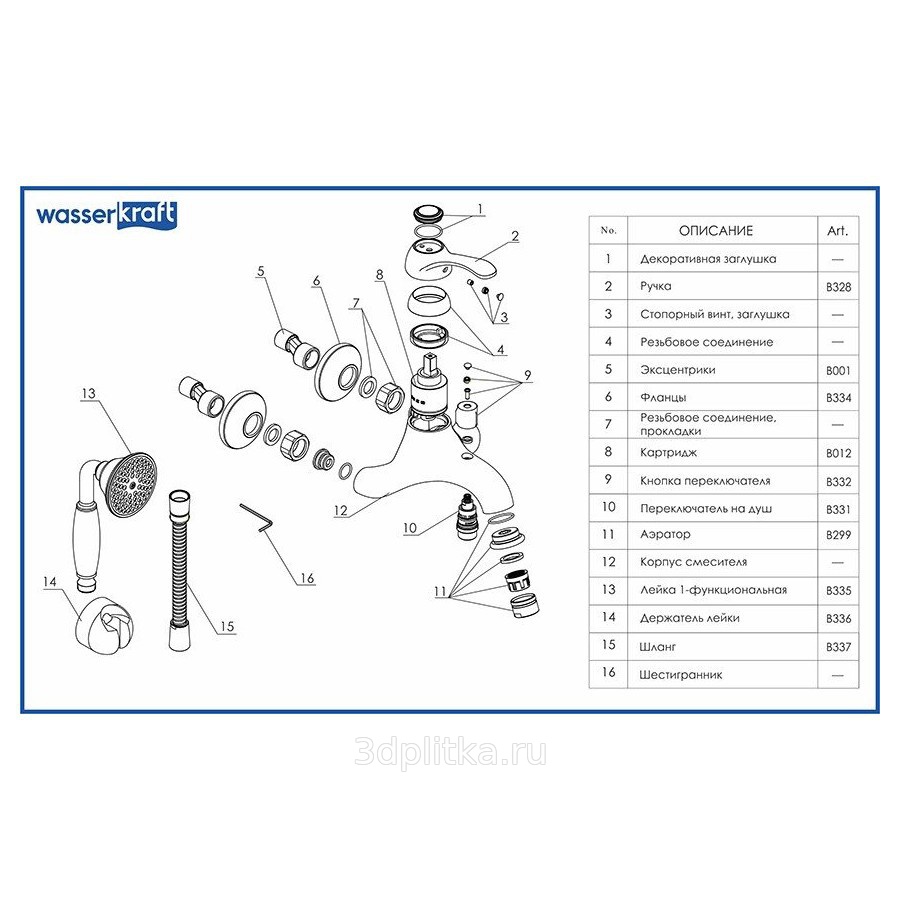 wasserkraft

1
2
3
4
5
6
7
8
9
10
11
12
13
14
15
16

| No. | ОПИСАНИЕ | Art. |
|---|---|---|
| 1 | Декоративная заглушка | — |
| 2 | Ручка | B328 |
| 3 | Стопорный винт, заглушка | — |
| 4 | Резьбовое соединение | — |
| 5 | Эксцентрики | B001 |
| 6 | Фланцы | B334 |
| 7 | Резьбовое соединение, прокладки | — |
| 8 | Картридж | B012 |
| 9 | Кнопка переключателя | B332 |
| 10 | Переключатель на душ | B331 |
| 11 | Аэратор | B299 |
| 12 | Корпус смесителя | — |
| 13 | Лейка 1-функциональная | B335 |
| 14 | Держатель лейки | B336 |
| 15 | Шланг | B337 |
| 16 | Шестигранник | — |

3dplitka.ru