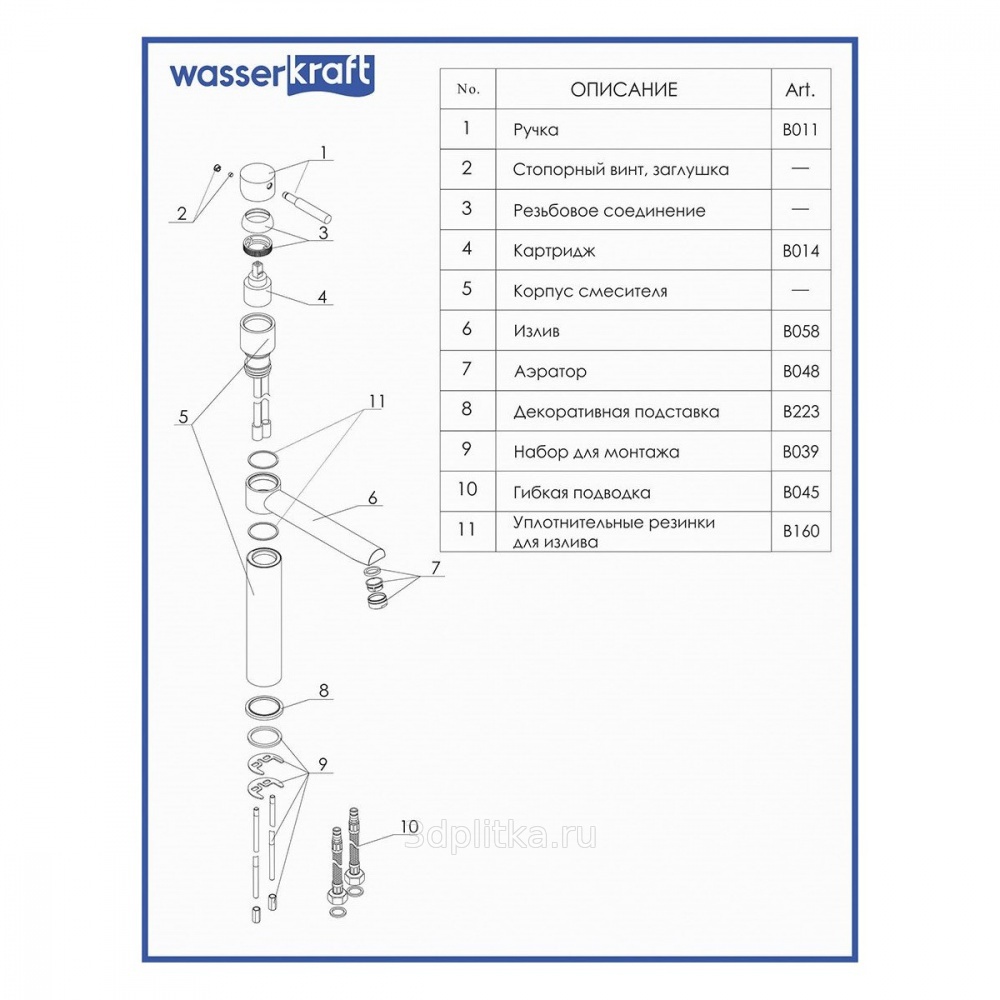 wasserkraft

| No. | ОПИСАНИЕ | Art. |
|---|---|---|
| 1 | Ручка | B011 |
| 2 | Стопорный винт, заглушка | — |
| 3 | Резьбовое соединение | — |
| 4 | Картридж | B014 |
| 5 | Корпус смесителя | — |
| 6 | Излив | B058 |
| 7 | Аэратор | B048 |
| 8 | Декоративная подставка | B223 |
| 9 | Набор для монтажа | B039 |
| 10 | Гибкая подводка | B045 |
| 11 | Уплотнительные резинки для излива | B160 |

1
2
3
4
5
11
6
7
8
9
10

3dplitka.ru